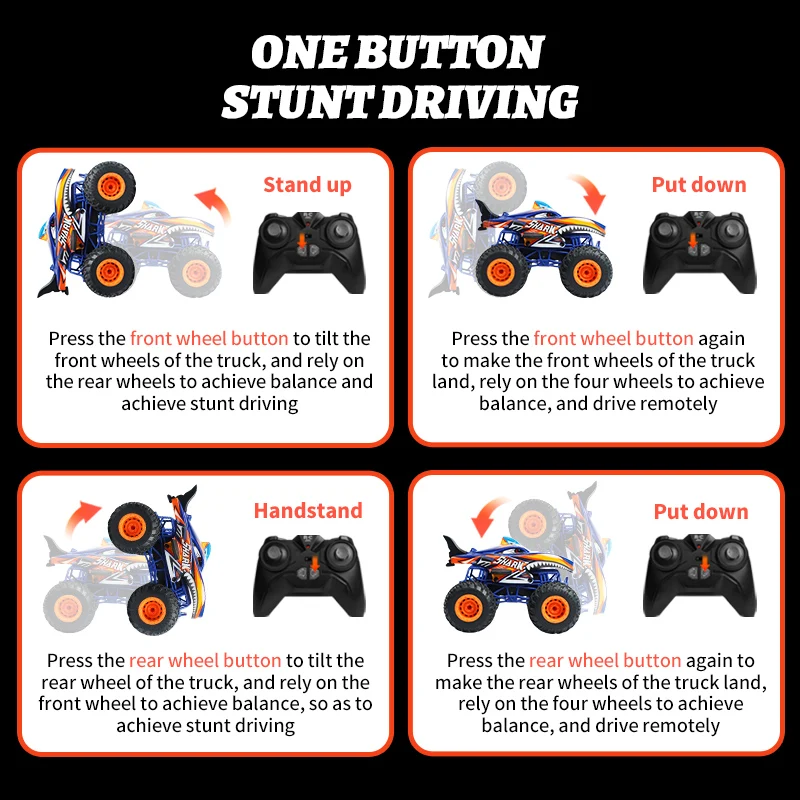 ONE BUTTON STUNT DRIVING

SHARK

Stand up

Press the front wheel button to tilt the front wheels of the truck, and rely on the rear wheels to achieve balance and achieve stunt driving

SHARK

Put down

Press the front wheel button again to make the front wheels of the truck land, rely on the four wheels to achieve balance, and drive remotely

SHARK

Handstand

Press the rear wheel button to tilt the rear wheel of the truck, and rely on the front wheel to achieve balance, so as to achieve stunt driving

SHARK

Put down

Press the rear wheel button again to make the rear wheels of the truck land, rely on the four wheels to achieve balance, and drive remotely