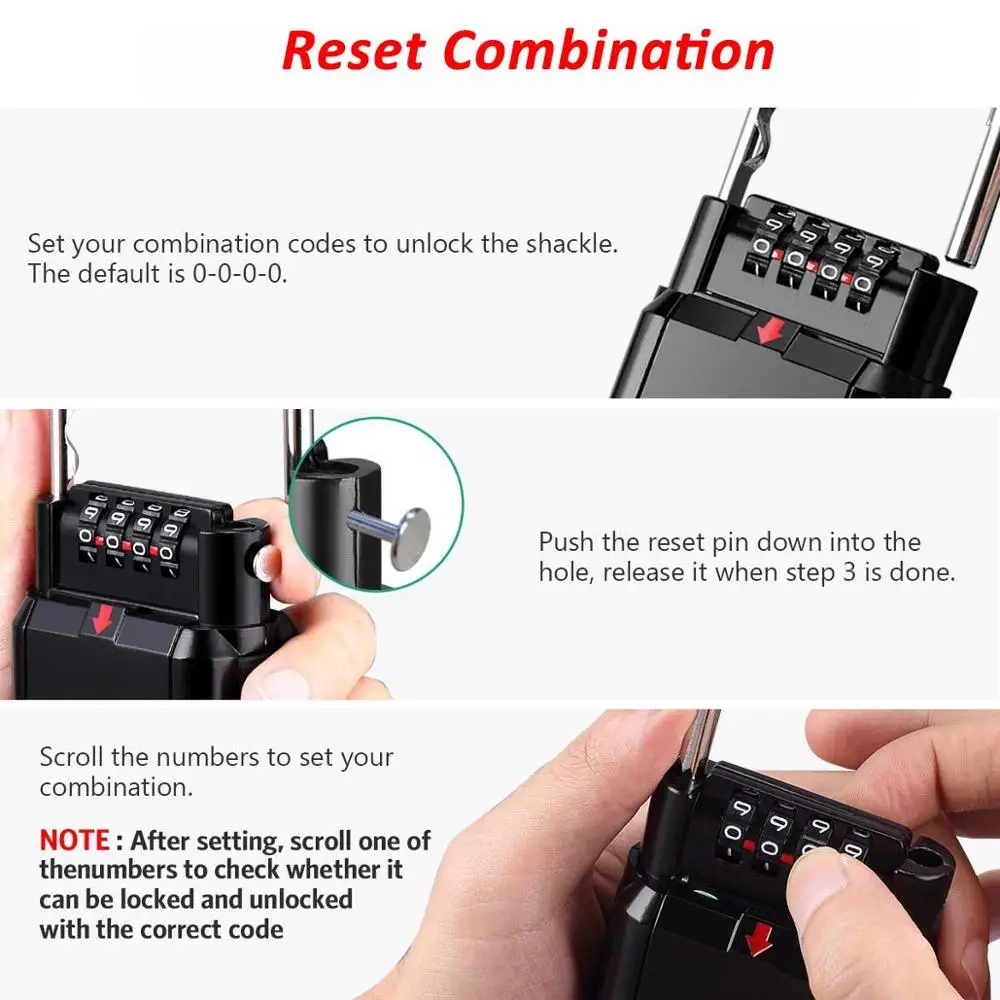 Reset Combination

Set your combination codes to unlock the shackle. The default is 0-0-0-0.

Push the reset pin down into the hole, release it when step 3 is done.

Scroll the numbers to set your combination.

NOTE : After setting, scroll one of thenumbers to check whether it can be locked and unlocked with the correct code