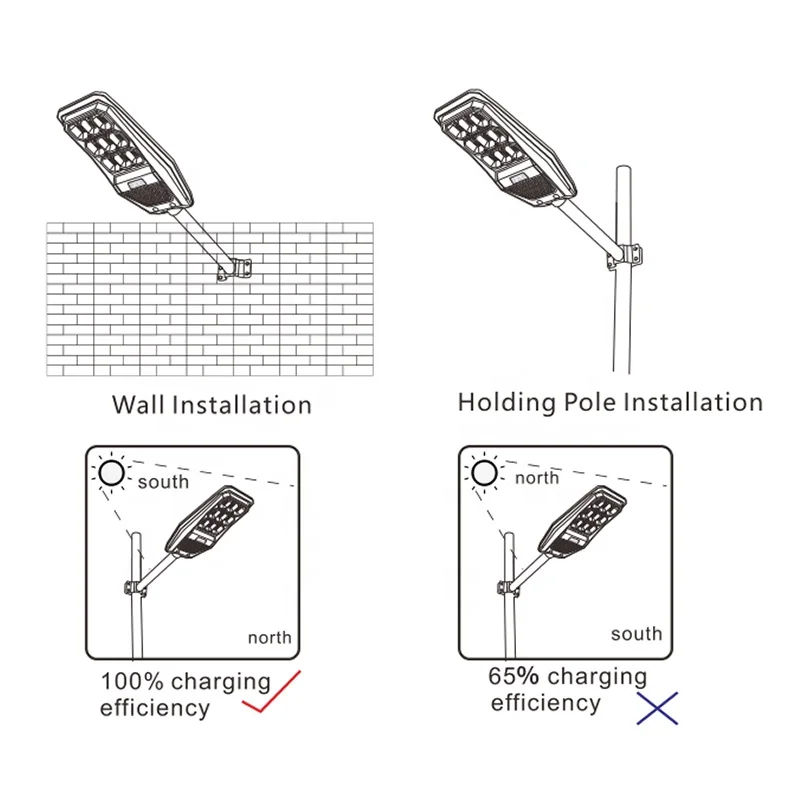 Wall Installation

Holding Pole Installation

south

north

100% charging efficiency

north

south

65% charging efficiency