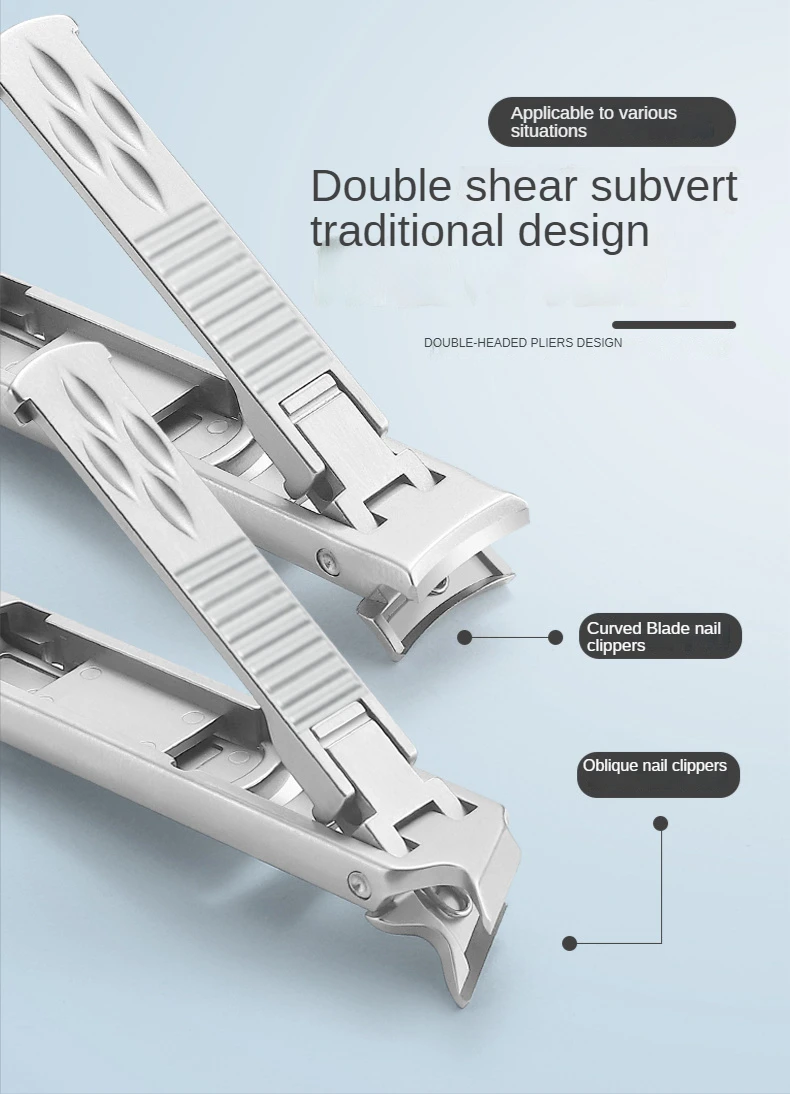 Applicable to various situations

Double shear subvert traditional design

DOUBLE-HEADED PLIERS DESIGN

Curved Blade nail clippers

Oblique nail clippers