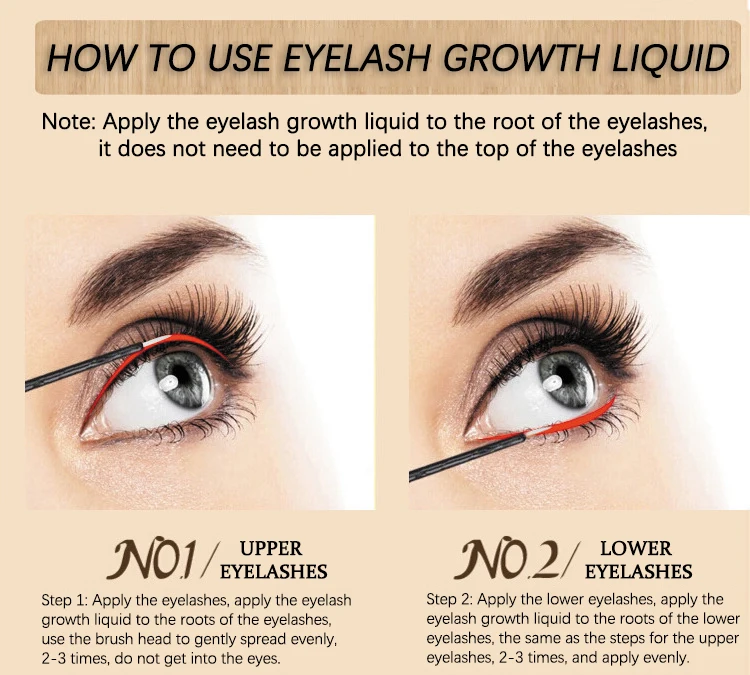 HOW TO USE EYELASH GROWTH LIQUID

Note: Apply the eyelash growth liquid to the root of the eyelashes, it does not need to be applied to the top of the eyelashes

NO.1 / UPPER EYELASHES

Step 1: Apply the eyelashes, apply the eyelash growth liquid to the roots of the eyelashes, use the brush head to gently spread evenly, 2-3 times, do not get into the eyes.

NO.2 / LOWER EYELASHES

Step 2: Apply the lower eyelashes, apply the eyelash growth liquid to the roots of the lower eyelashes, the same as the steps for the upper eyelashes, 2-3 times, and apply evenly.