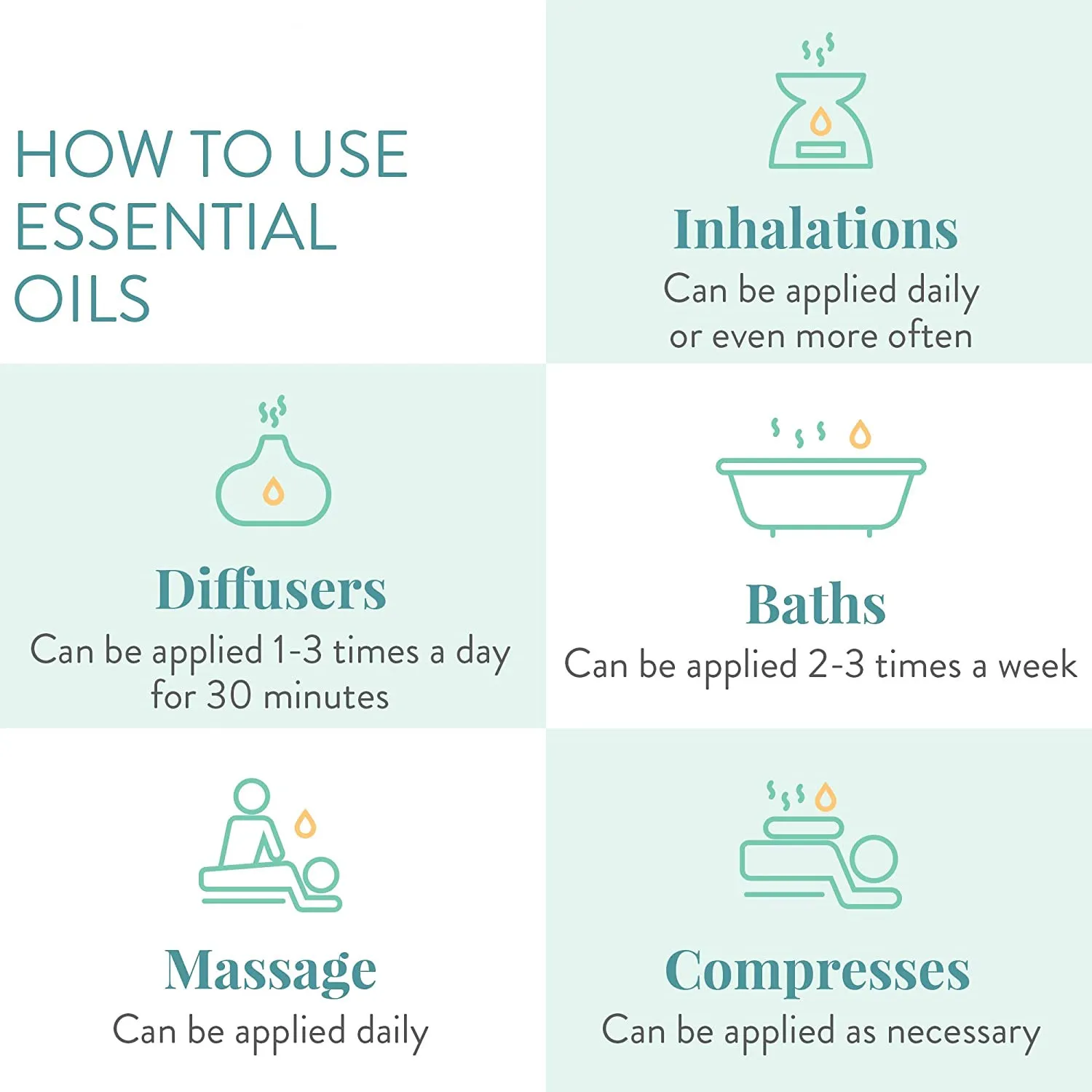 HOW TO USE ESSENTIAL OILS

Inhalations
Can be applied daily or even more often

Diffusers
Can be applied 1-3 times a day for 30 minutes

Baths
Can be applied 2-3 times a week

Massage
Can be applied daily

Compresses
Can be applied as necessary