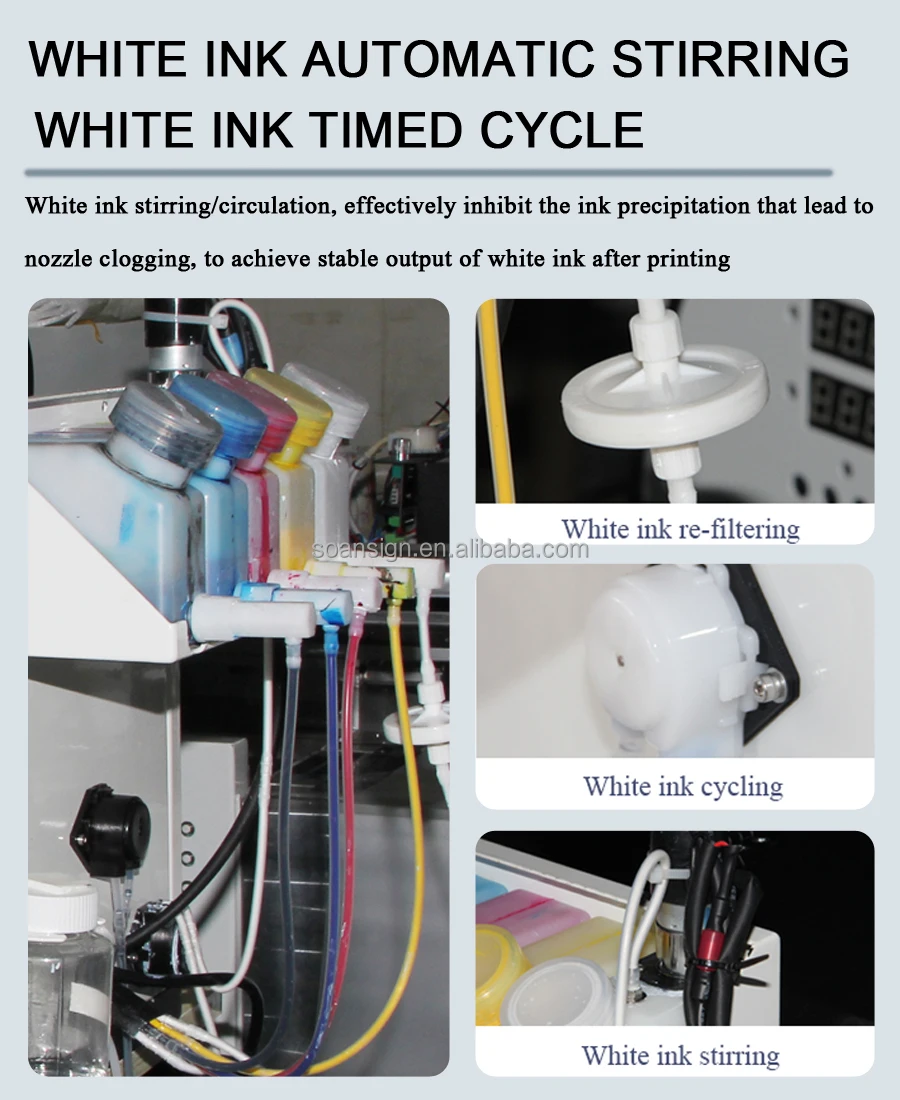 WHITE INK AUTOMATIC STIRRING
WHITE INK TIMED CYCLE

White ink stirring/circulation, effectively inhibit the ink precipitation that lead to nozzle clogging, to achieve stable output of white ink after printing

soansign.en.alibaba.com

White ink re-filtering

White ink cycling

White ink stirring