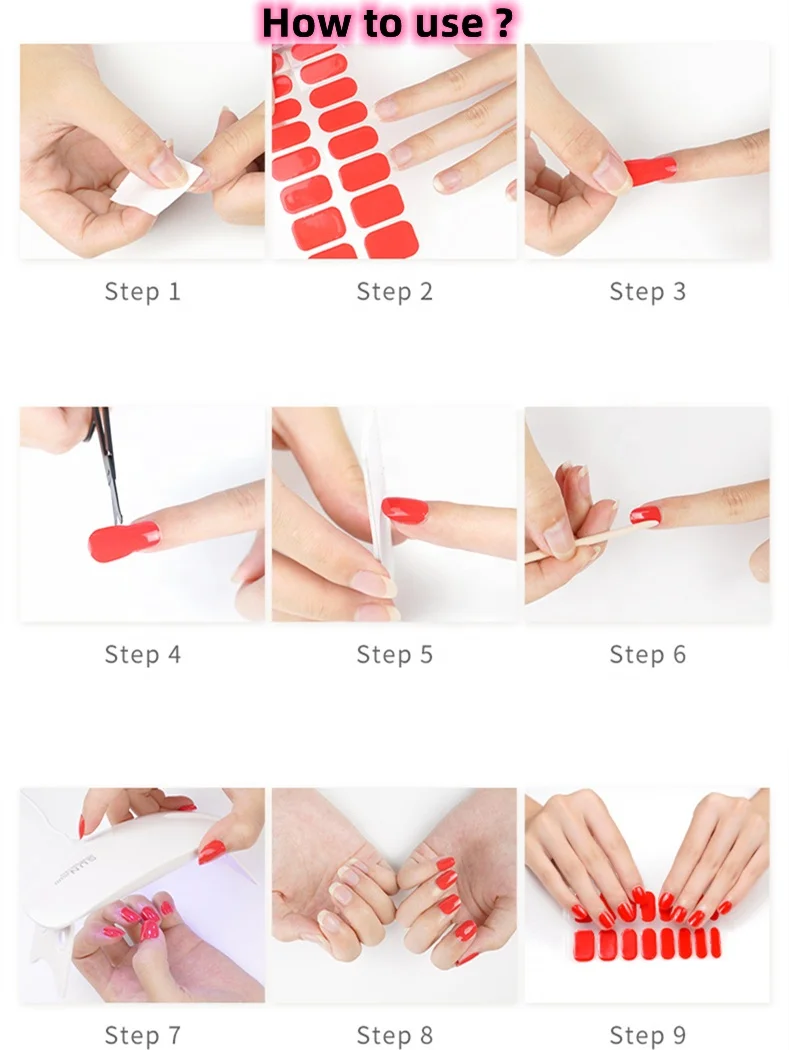 How to use ?

Step 1

Step 2

Step 3

Step 4

Step 5

Step 6

Step 7

Step 8

Step 9