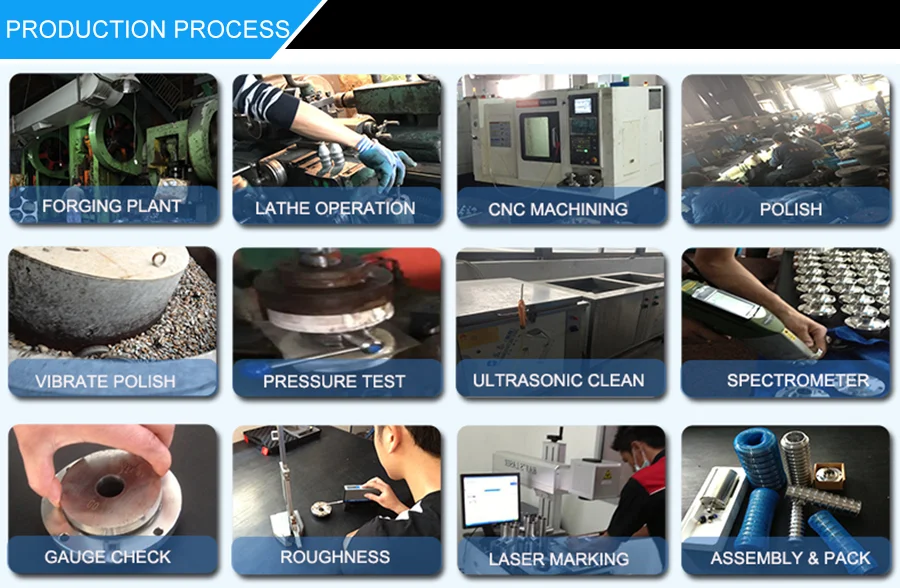 PRODUCTION PROCESS

FORGING PLANT

LATHE OPERATION

CNC MACHINING

POLISH

VIBRATE POLISH

PRESSURE TEST

ULTRASONIC CLEAN

SPECTROMETER

GAUGE CHECK

ROUGHNESS

LASER MARKING

ASSEMBLY & PACK