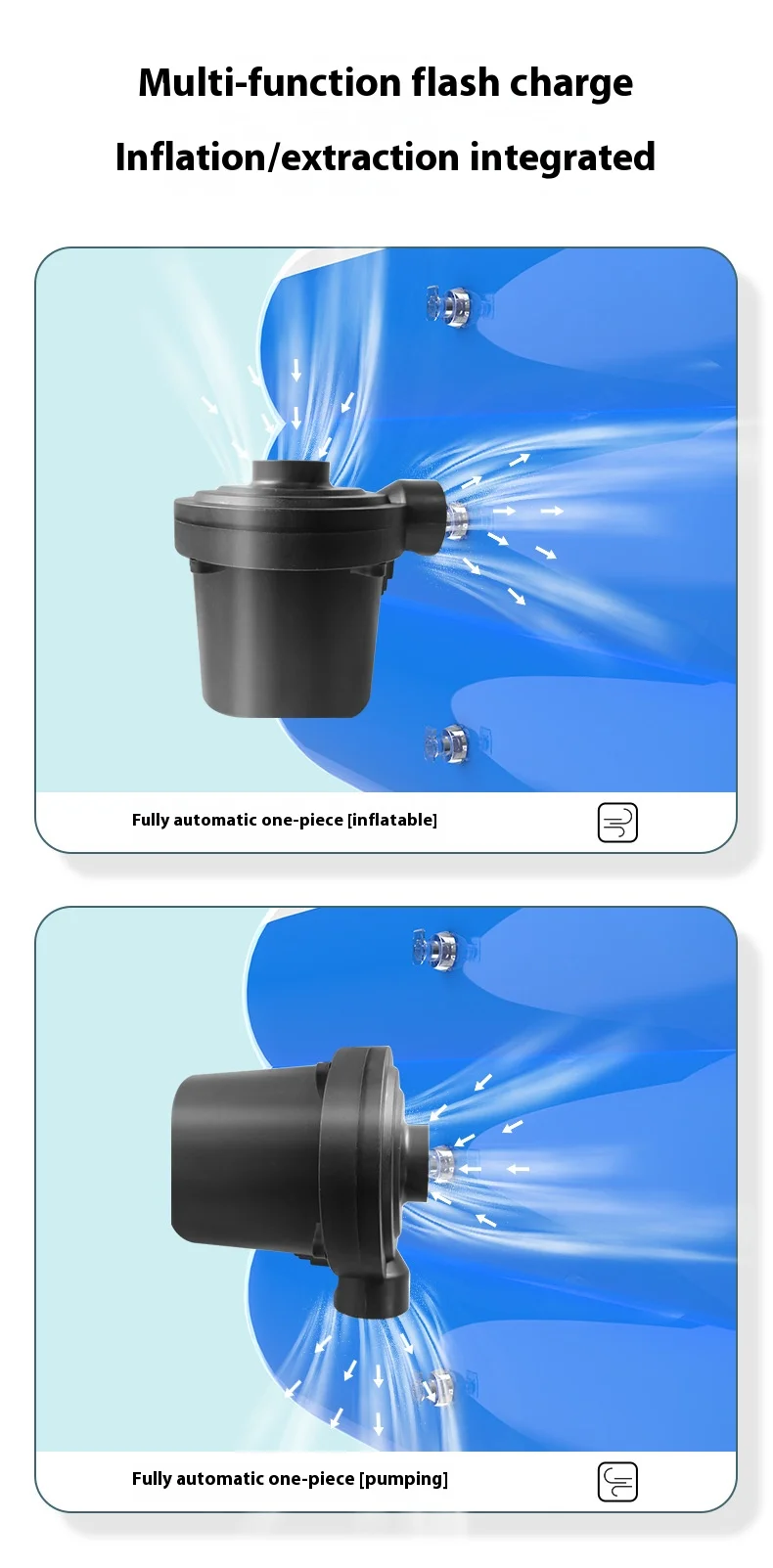 Multi-function flash charge

Inflation/extraction integrated

Fully automatic one-piece [inflatable]

Fully automatic one-piece [pumping]