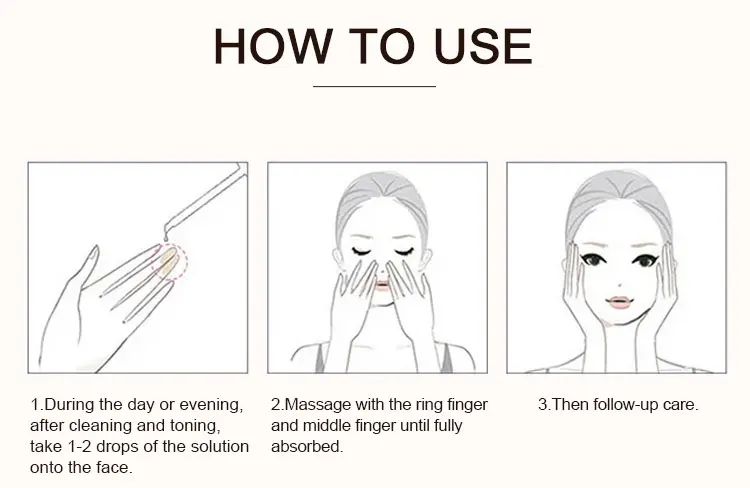 HOW TO USE

1.During the day or evening, after cleaning and toning, take 1-2 drops of the solution onto the face.

2.Massage with the ring finger and middle finger until fully absorbed.

3.Then follow-up care.