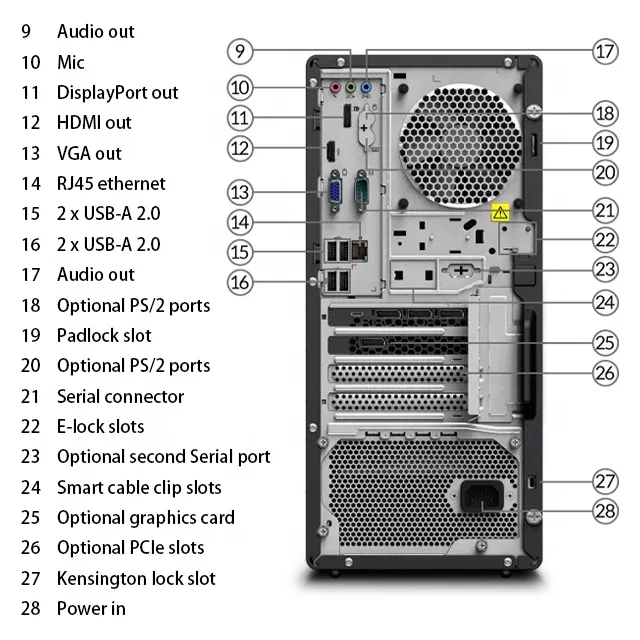 9 Audio out
10 Mic
11 DisplayPort out
12 HDMI out
13 VGA out
14 RJ45 ethernet
15 2 x USB-A 2.0
16 2 x USB-A 2.0
17 Audio out
18 Optional PS/2 ports
19 Padlock slot
20 Optional PS/2 ports
21 Serial connector
22 E-lock slots
23 Optional second Serial port
24 Smart cable clip slots
25 Optional graphics card
26 Optional PCIe slots
27 Kensington lock slot
28 Power in

9
10
11
12
13
14
15
16
17
18
19
20
21
22
23
24
25
26
27
28