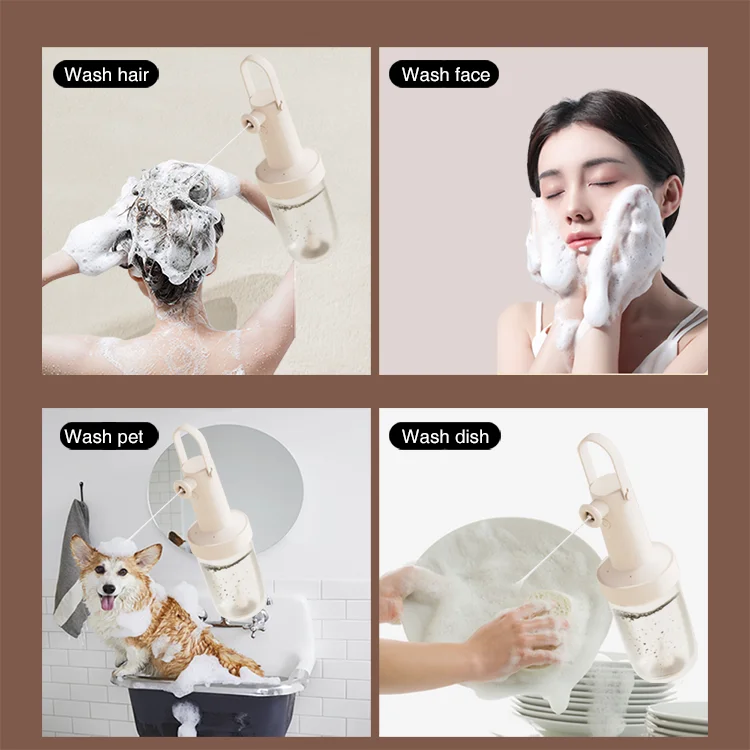 Wash hair

Wash face

Wash pet

Wash dish