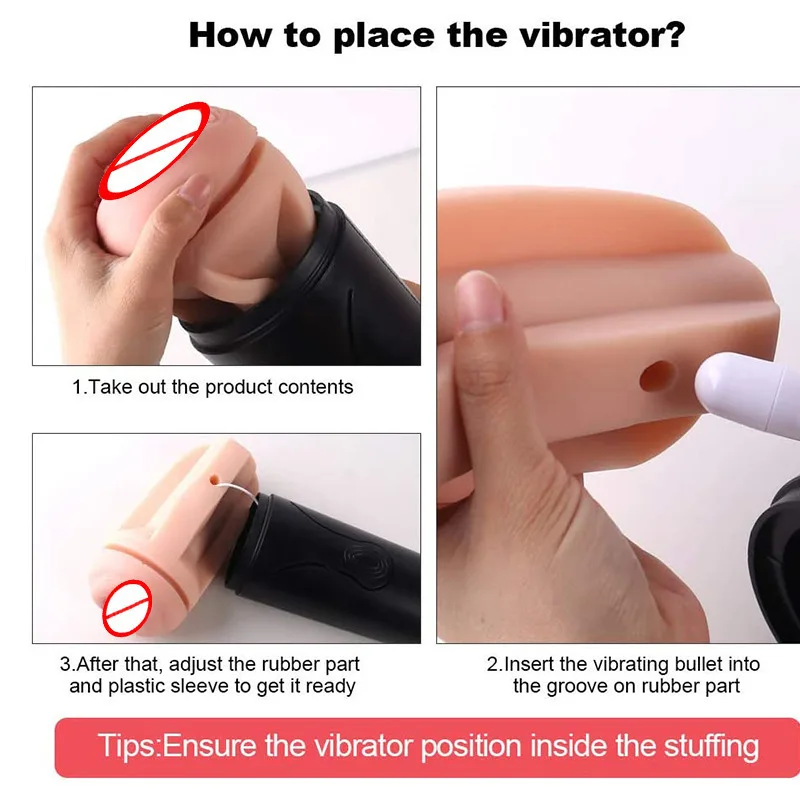 How to place the vibrator?

1.Take out the product contents

3.After that, adjust the rubber part and plastic sleeve to get it ready

2.Insert the vibrating bullet into the groove on rubber part

Tips:Ensure the vibrator position inside the stuffing