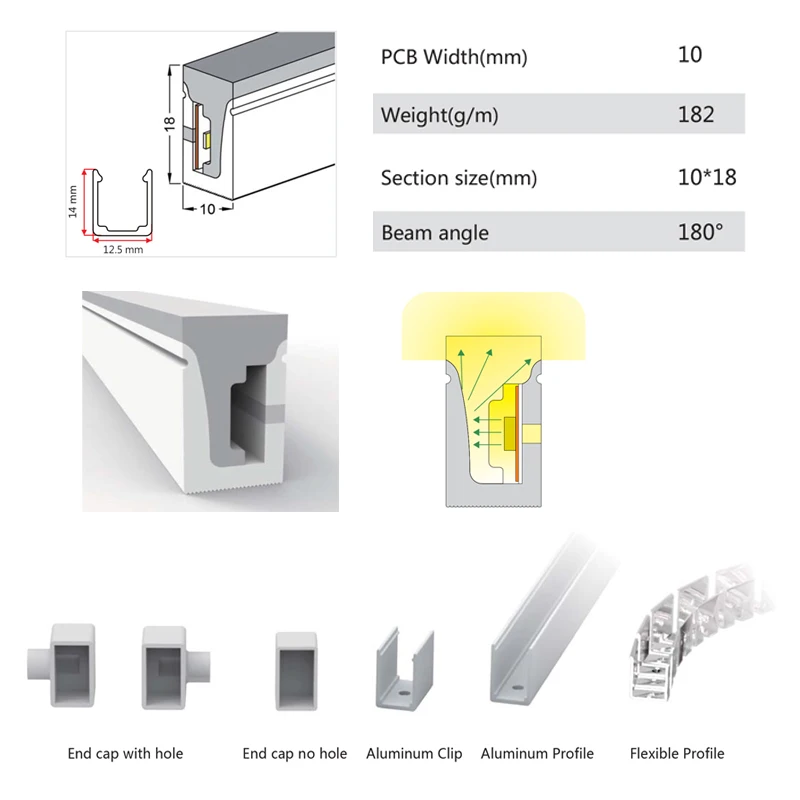 18

10

14 mm

12.5 mm

| PCB Width(mm) | 10 |
|---|---|
| Weight(g/m) | 182 |
| Section size(mm) | 10*18 |
| Beam angle | 180° |

End cap with hole

End cap no hole

Aluminum Clip

Aluminum Profile

Flexible Profile