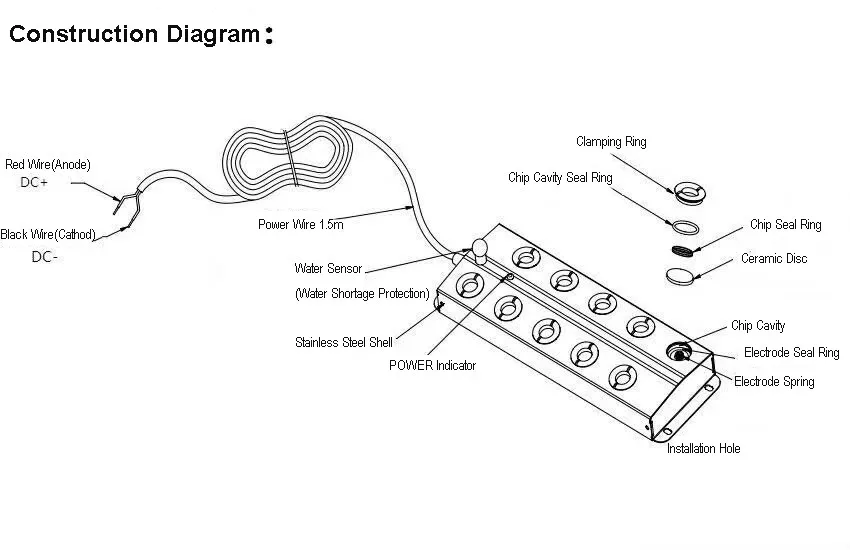 Construction Diagram:

Red Wire(Anode)
DC+

Black Wire(Cathod)
DC-

Power Wire 1.5m

Water Sensor
(Water Shortage Protection)

Stainless Steel Shell

POWER Indicator

Clamping Ring

Chip Cavity Seal Ring

Chip Seal Ring

Ceramic Disc

Chip Cavity

Electrode Seal Ring

Electrode Spring

Installation Hole