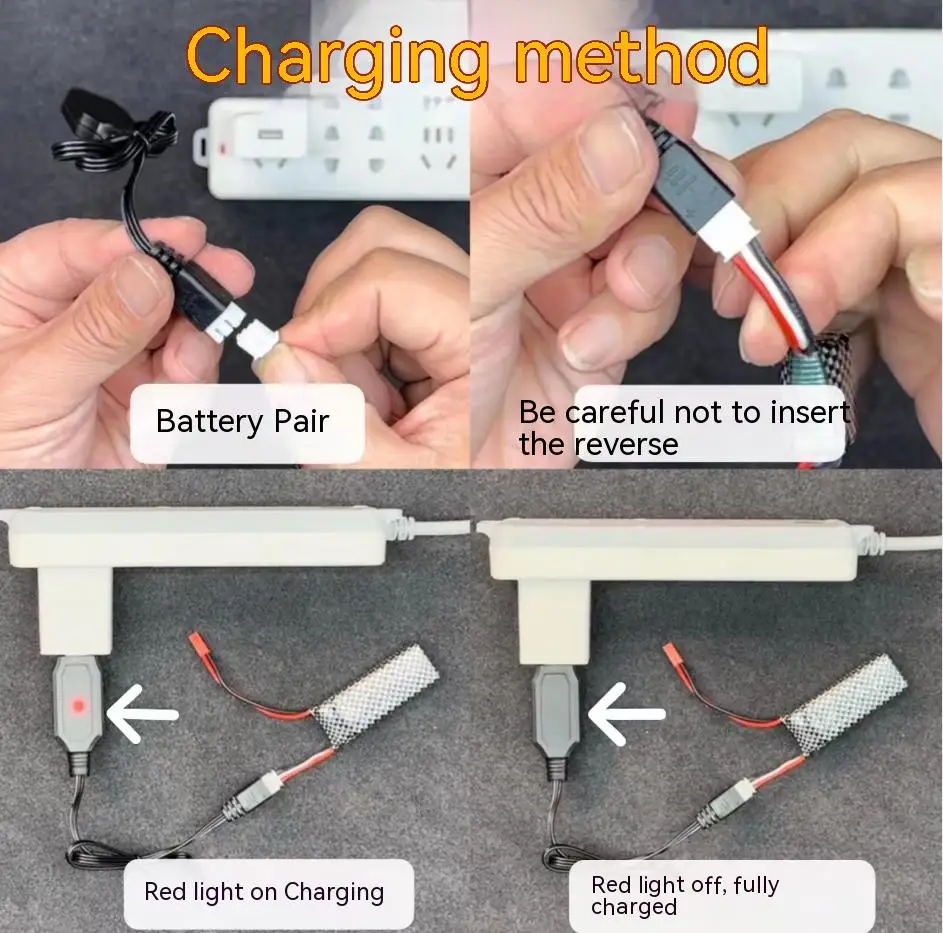 Charging method

Battery Pair

Be careful not to insert the reverse

Red light on Charging

Red light off, fully charged