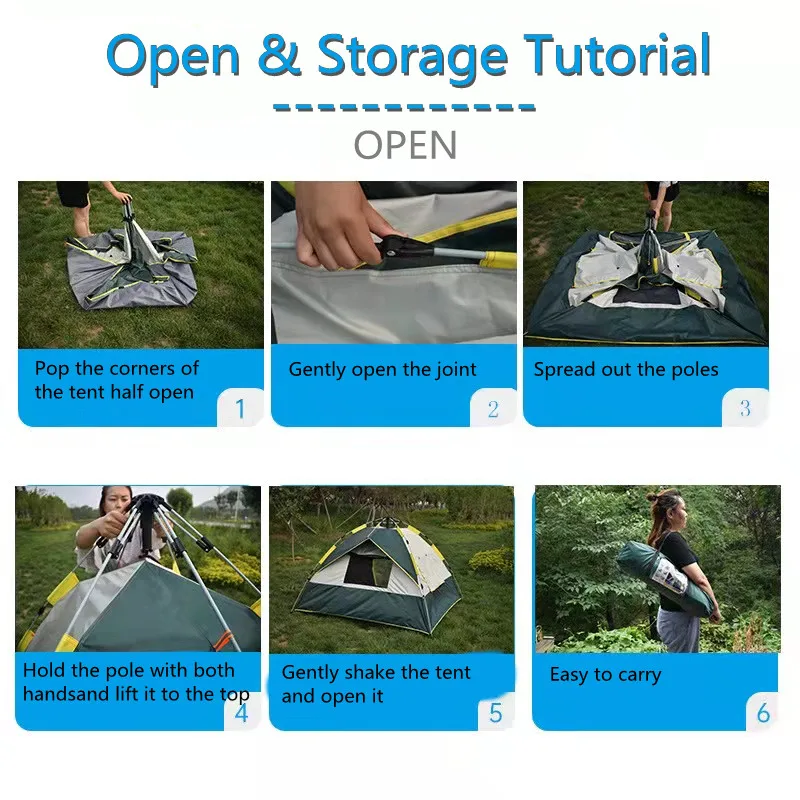 Open & Storage Tutorial

OPEN

Pop the corners of the tent half open

1

Gently open the joint

2

Spread out the poles

3

Hold the pole with both handsand lift it to the top

4

Gently shake the tent and open it

5

Easy to carry

6