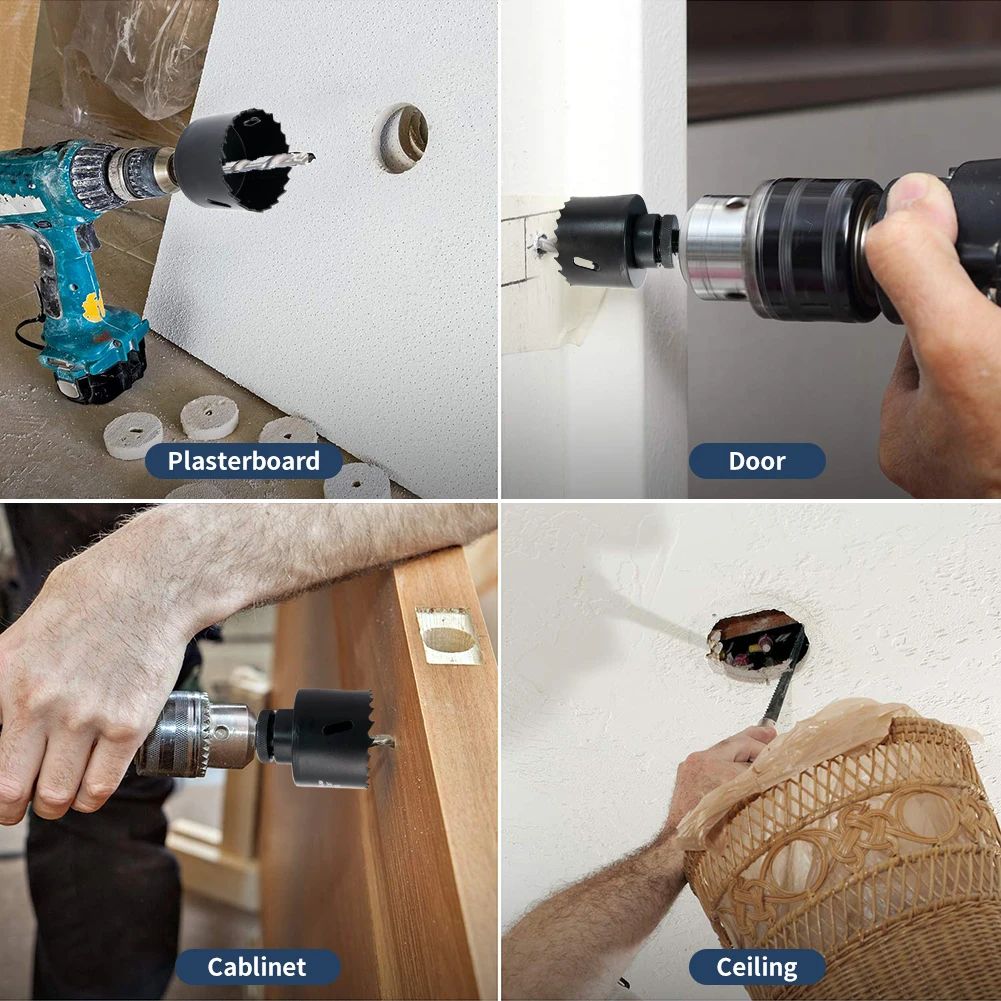 Plasterboard

Door

Cablinet

Ceiling