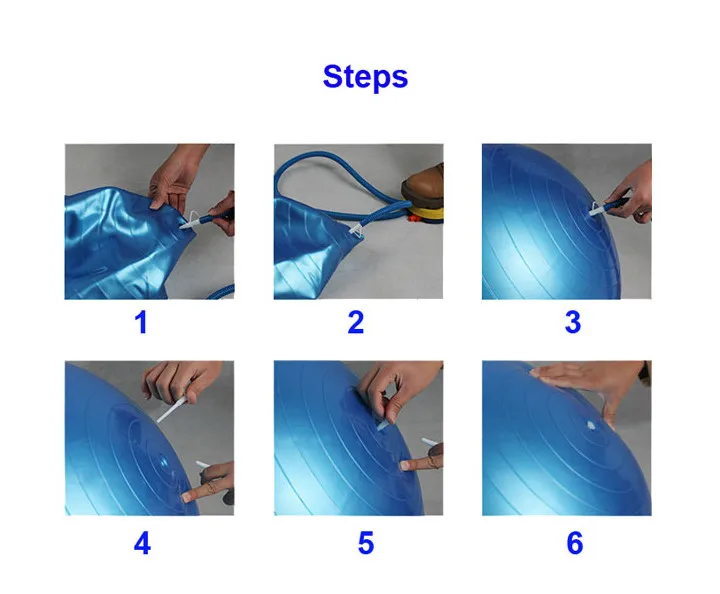 Steps

1

2

3

4

5

6