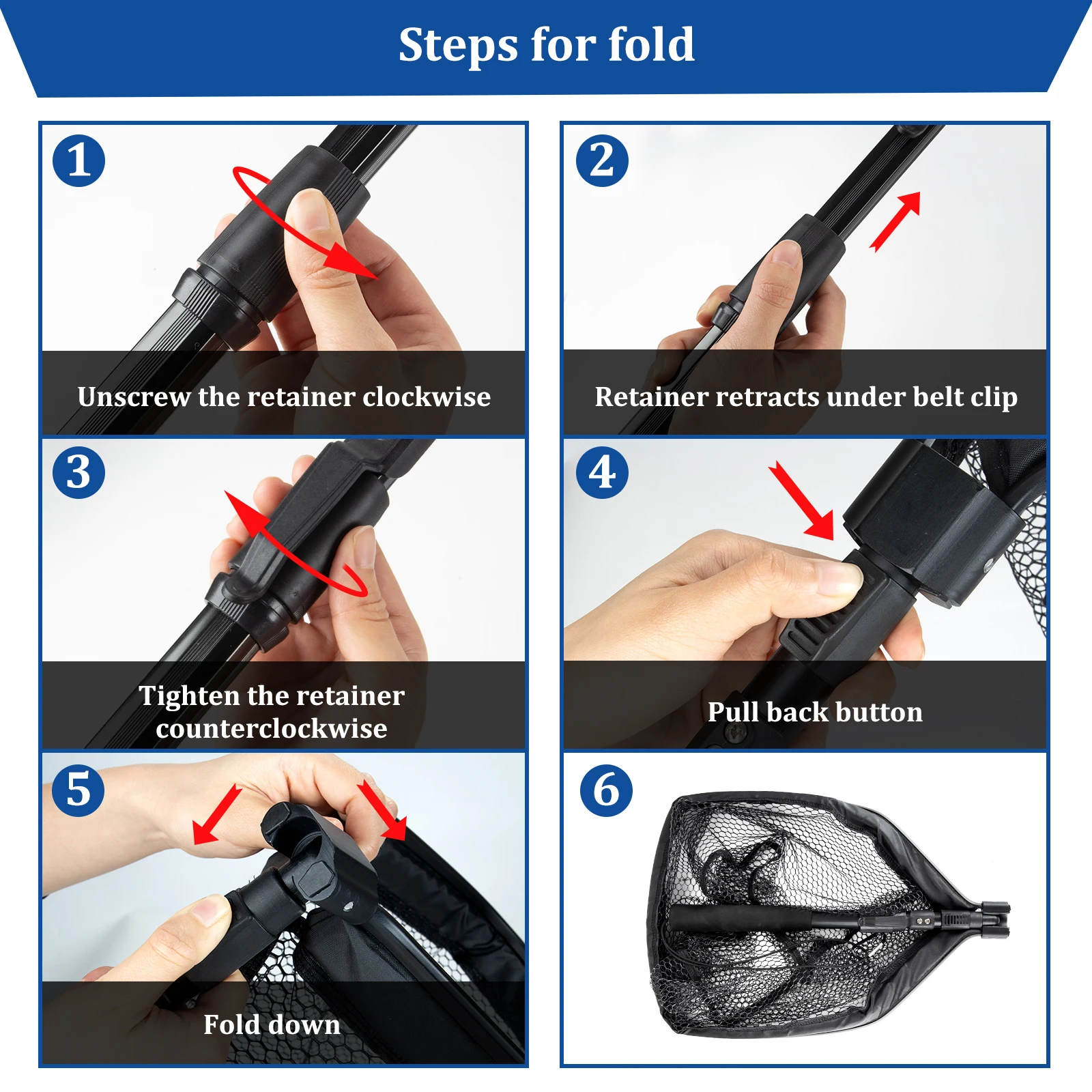 Steps for fold

1

Unscrew the retainer clockwise

2

Retainer retracts under belt clip

3

Tighten the retainer counterclockwise

4

Pull back button

5

Fold down

6