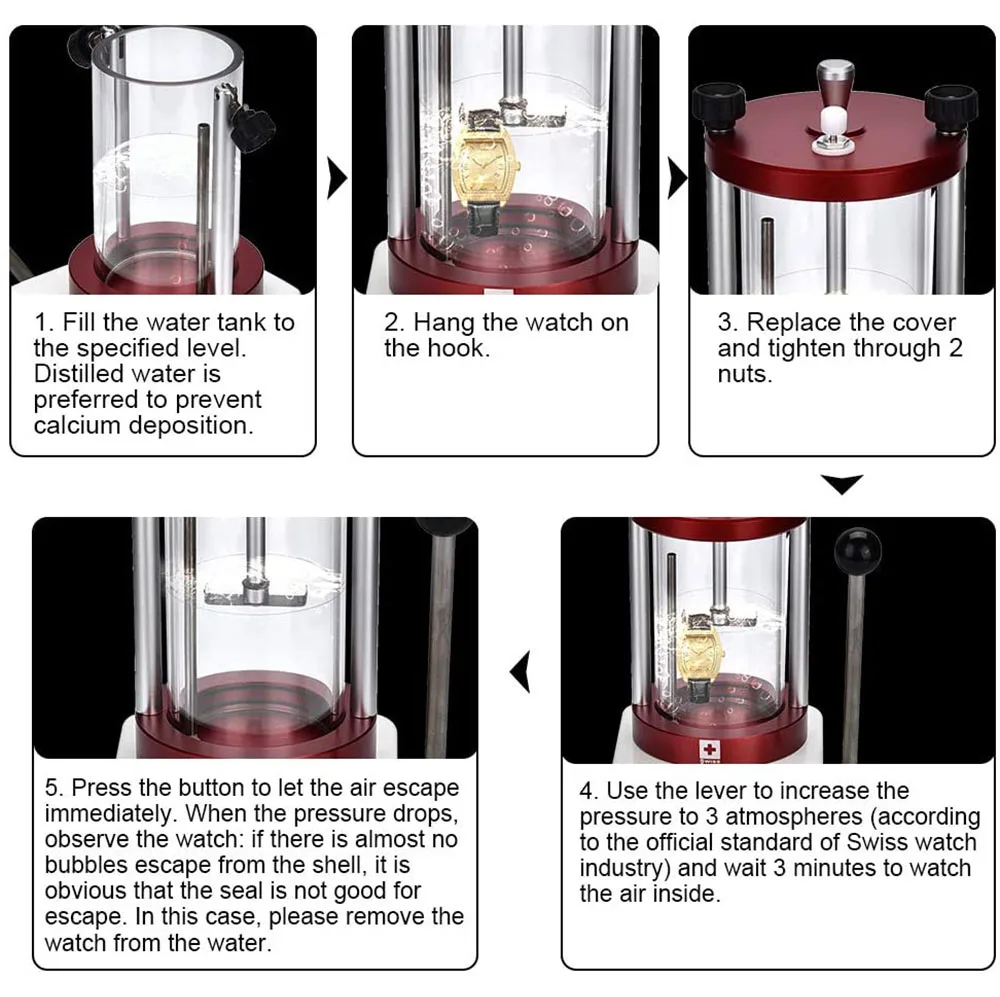 1. Fill the water tank to the specified level. Distilled water is preferred to prevent calcium deposition.

2. Hang the watch on the hook.

3. Replace the cover and tighten through 2 nuts.

SWISS

4. Use the lever to increase the pressure to 3 atmospheres (according to the official standard of Swiss watch industry) and wait 3 minutes to watch the air inside.

5. Press the button to let the air escape immediately. When the pressure drops, observe the watch: if there is almost no bubbles escape from the shell, it is obvious that the seal is not good for escape. In this case, please remove the watch from the water.