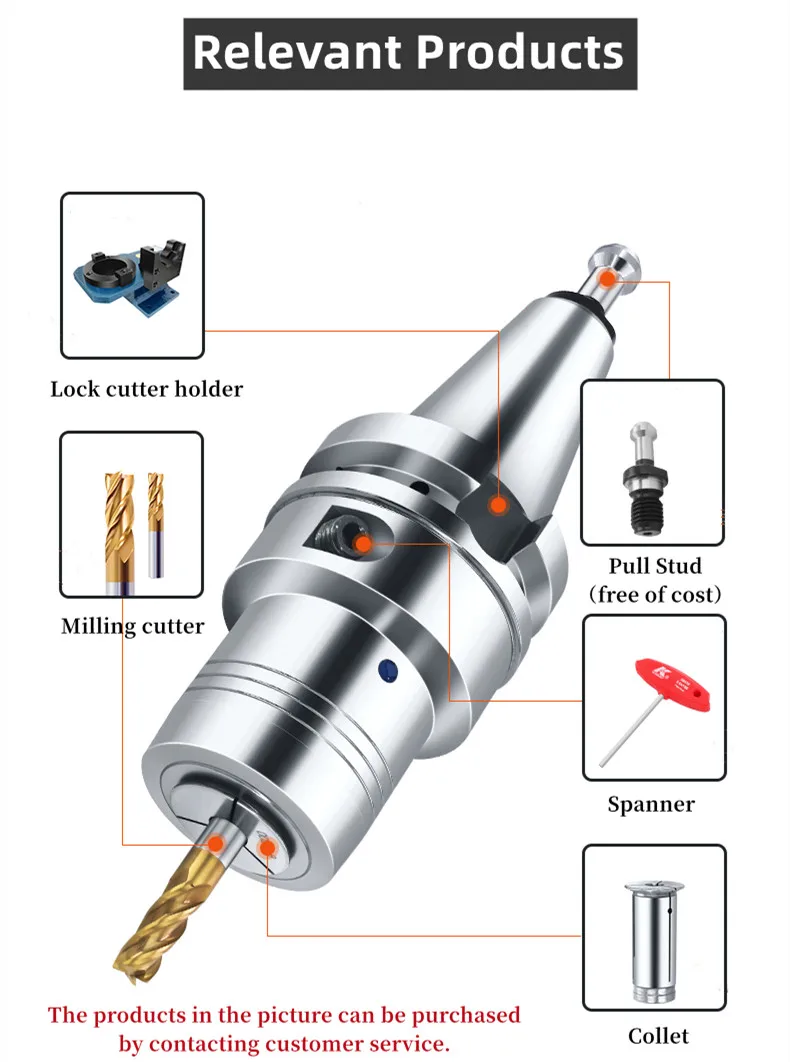 Relevant Products

Lock cutter holder

Milling cutter

Pull Stud
(free of cost)

Spanner

Collet

The products in the picture can be purchased by contacting customer service.