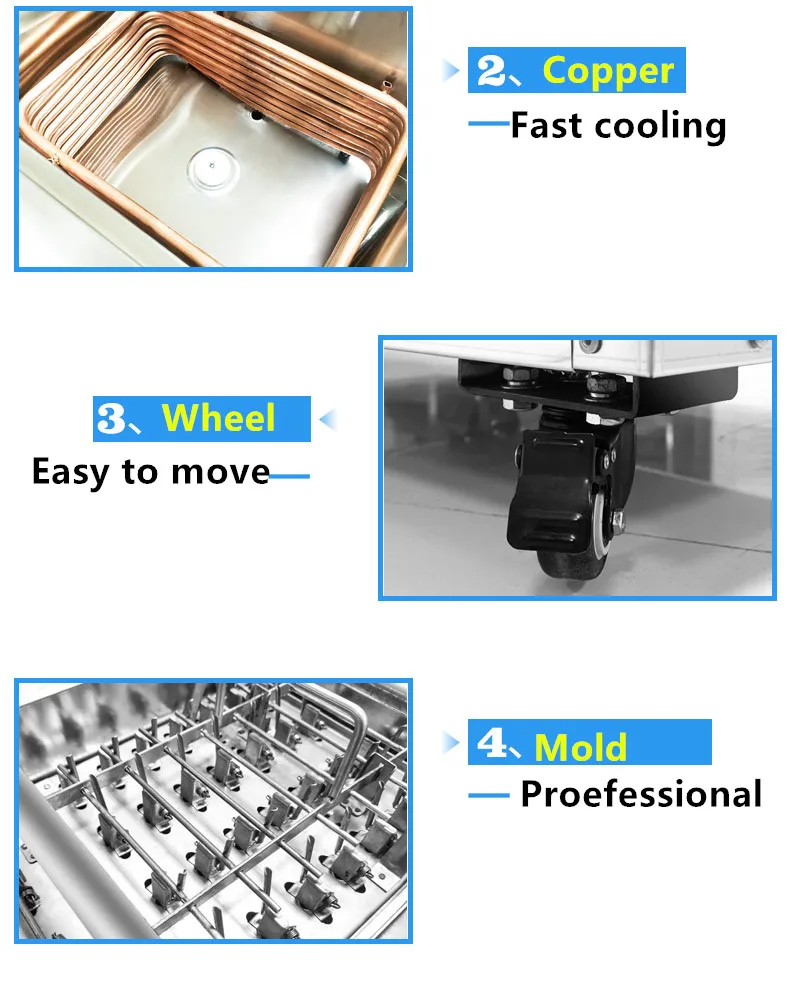 2、Copper
Fast cooling

3、Wheel
Easy to move

4、Mold
Proefessional