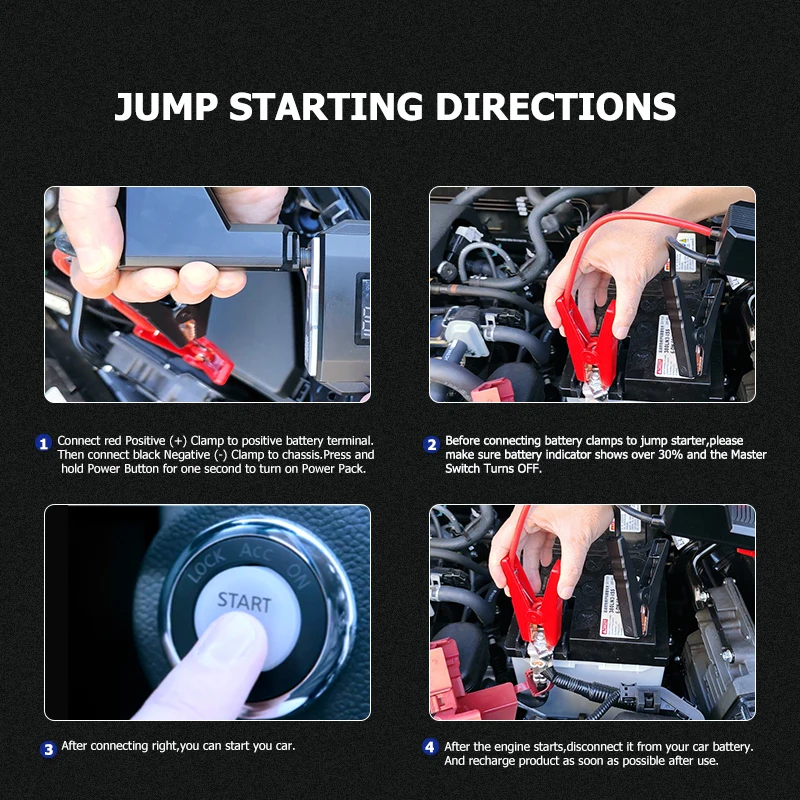 JUMP STARTING DIRECTIONS

1 Connect red Positive (+) Clamp to positive battery terminal. Then connect black Negative (-) Clamp to chassis.Press and hold Power Button for one second to turn on Power Pack.

2 Before connecting battery clamps to jump starter,please make sure battery indicator shows over 30% and the Master Switch Turns OFF.

LOCK ACC ON
START

3 After connecting right,you can start you car.

4 After the engine starts,disconnect it from your car battery. And recharge product as soon as possible after use.