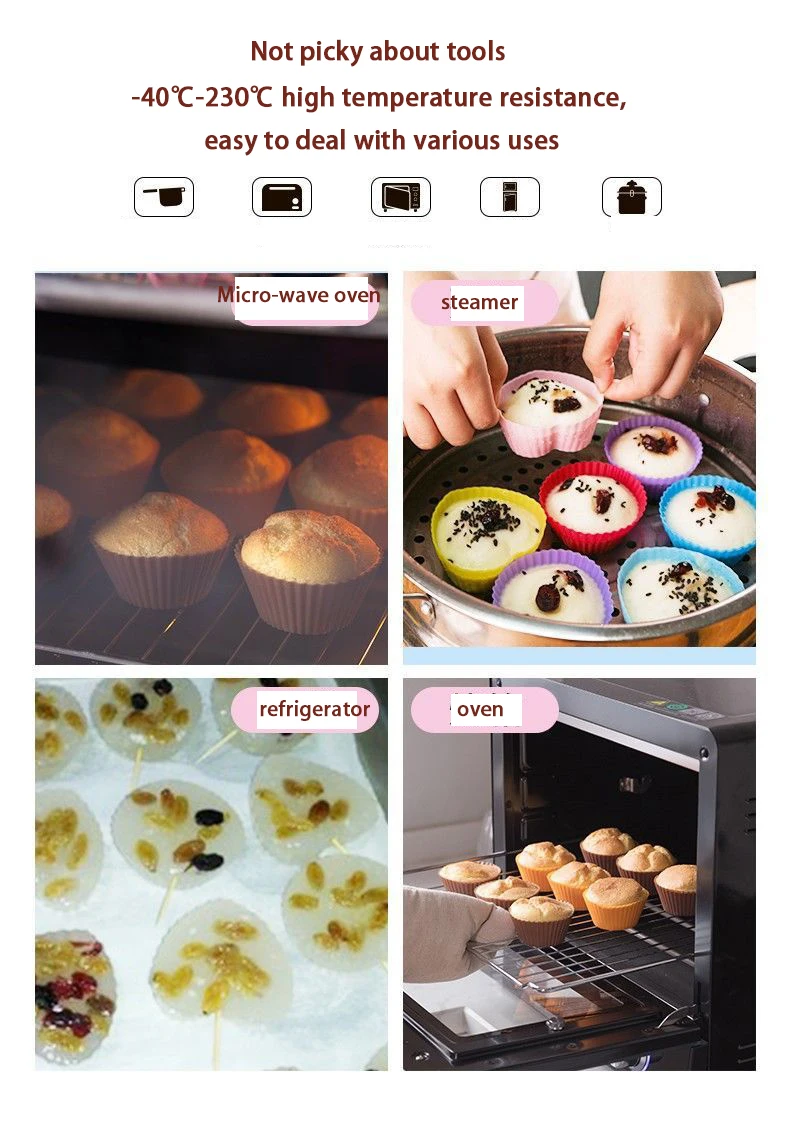 Not picky about tools
-40℃-230℃ high temperature resistance,
easy to deal with various uses

Micro-wave oven

steamer

refrigerator

oven