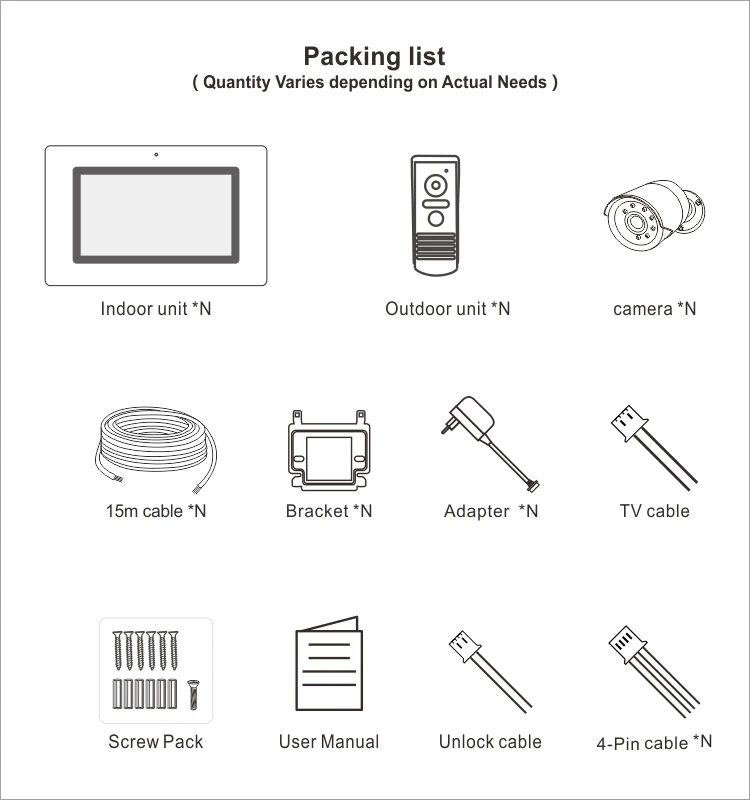 Packing list
( Quantity Varies depending on Actual Needs )

Indoor unit *N

Outdoor unit *N

camera *N

15m cable *N

Bracket *N

Adapter *N

TV cable

Screw Pack

User Manual

Unlock cable

4-Pin cable *N