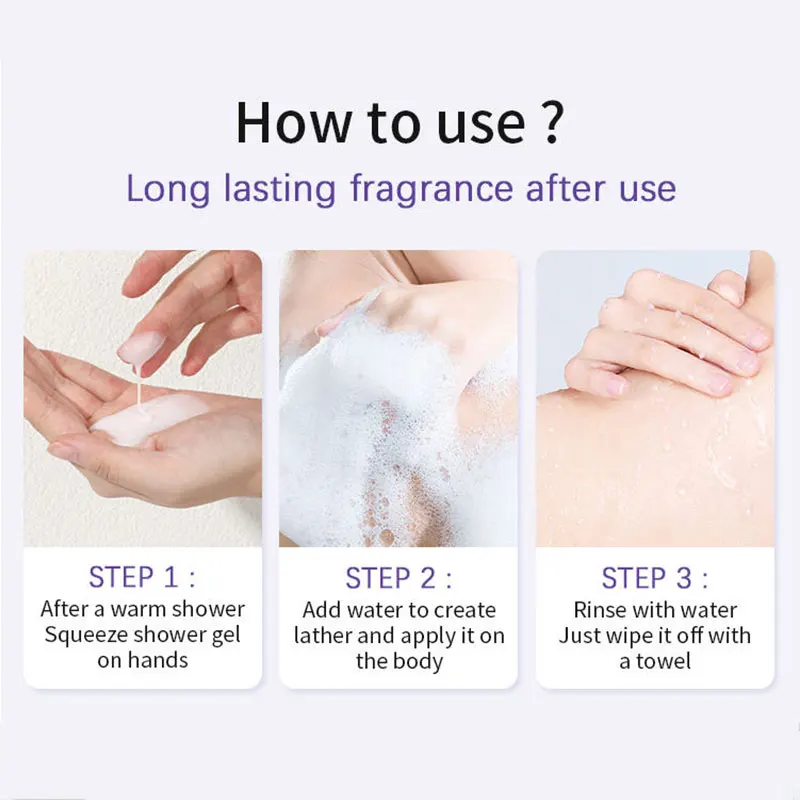 How to use ?

Long lasting fragrance after use

STEP 1 :
After a warm shower Squeeze shower gel on hands

STEP 2 :
Add water to create lather and apply it on the body

STEP 3 :
Rinse with water Just wipe it off with a towel