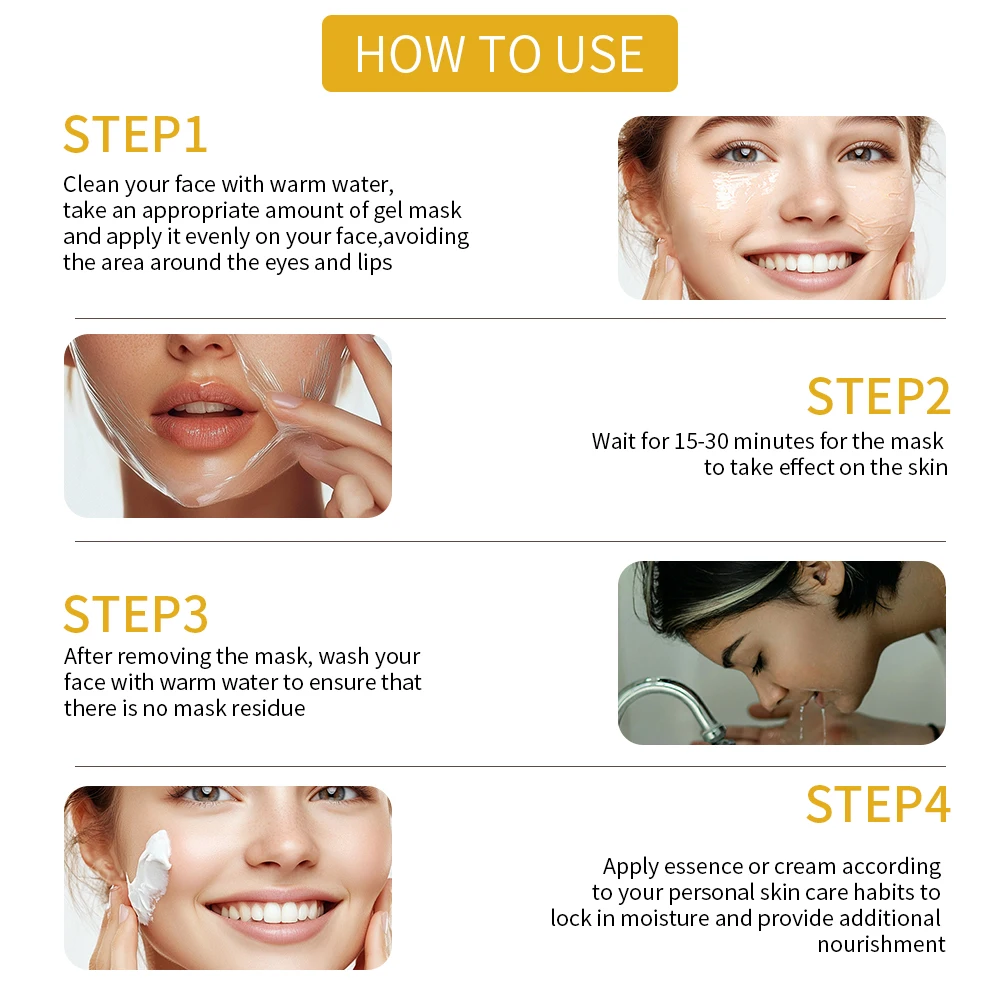 HOW TO USE

STEP1

Clean your face with warm water, take an appropriate amount of gel mask and apply it evenly on your face,avoiding the area around the eyes and lips

STEP2

Wait for 15-30 minutes for the mask to take effect on the skin

STEP3

After removing the mask, wash your face with warm water to ensure that there is no mask residue

STEP4

Apply essence or cream according to your personal skin care habits to lock in moisture and provide additional nourishment