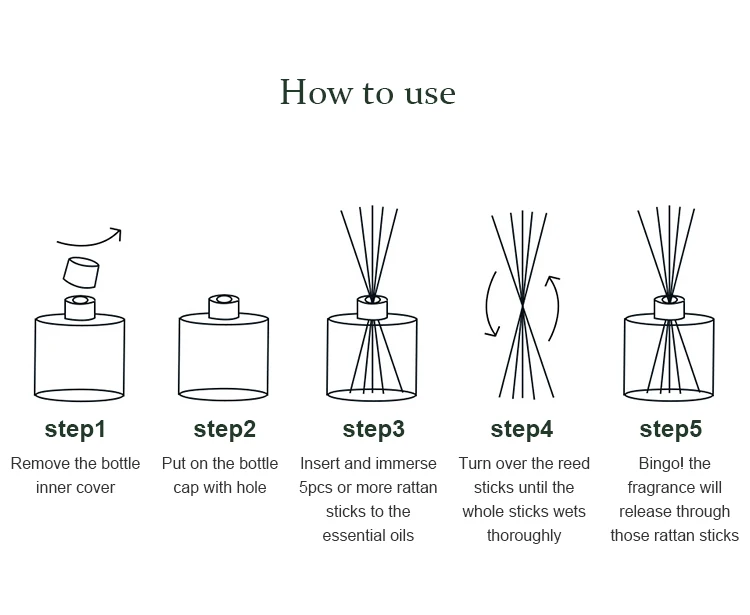 How to use

step1
Remove the bottle inner cover

step2
Put on the bottle cap with hole

step3
Insert and immerse 5pcs or more rattan sticks to the essential oils

step4
Turn over the reed sticks until the whole sticks wets thoroughly

step5
Bingo! the fragrance will release through those rattan sticks