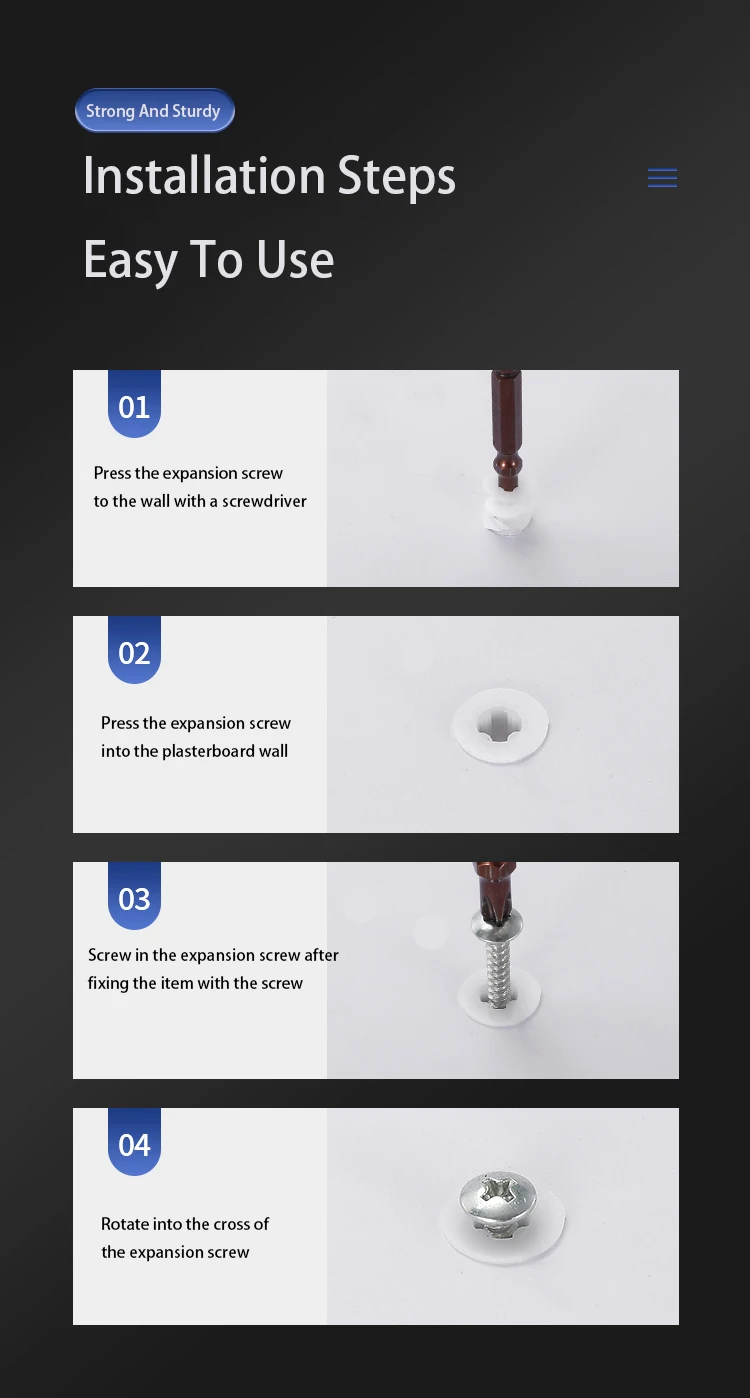 Strong And Sturdy

Installation Steps

Easy To Use

01

Press the expansion screw to the wall with a screwdriver

02

Press the expansion screw into the plasterboard wall

03

Screw in the expansion screw after fixing the item with the screw

04

Rotate into the cross of the expansion screw