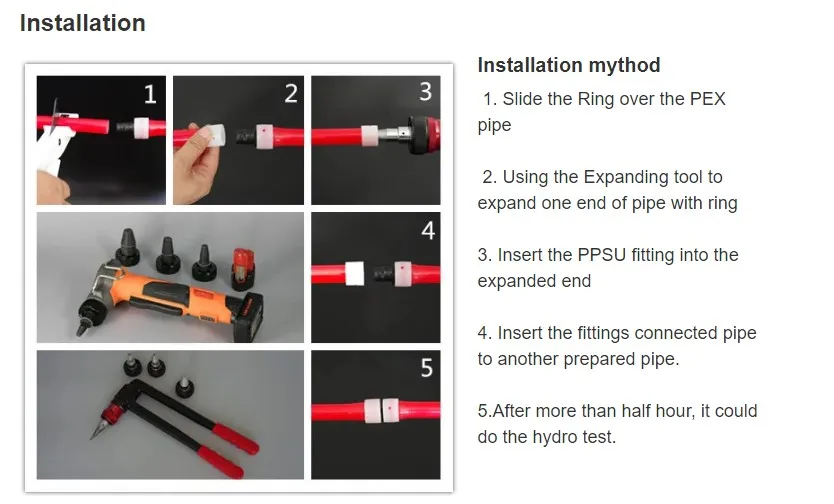 Installation

1

2

3

4

5

Installation mythod

1. Slide the Ring over the PEX pipe

2. Using the Expanding tool to expand one end of pipe with ring

3. Insert the PPSU fitting into the expanded end

4. Insert the fittings connected pipe to another prepared pipe.

5.After more than half hour, it could do the hydro test.