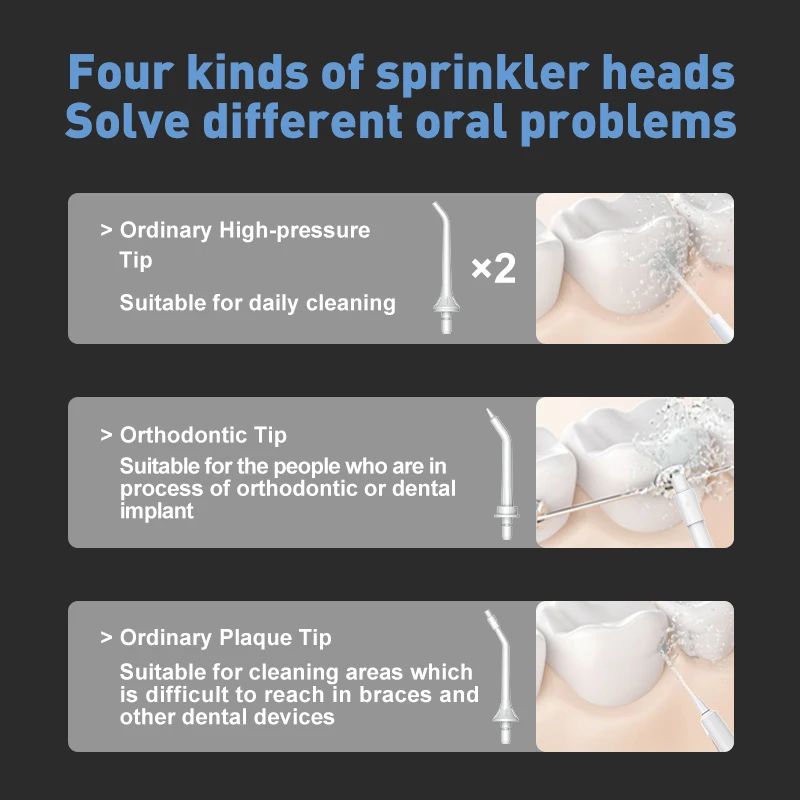 Four kinds of sprinkler heads
Solve different oral problems

> Ordinary High-pressure Tip

Suitable for daily cleaning

×2

> Orthodontic Tip

Suitable for the people who are in process of orthodontic or dental implant

> Ordinary Plaque Tip

Suitable for cleaning areas which is difficult to reach in braces and other dental devices