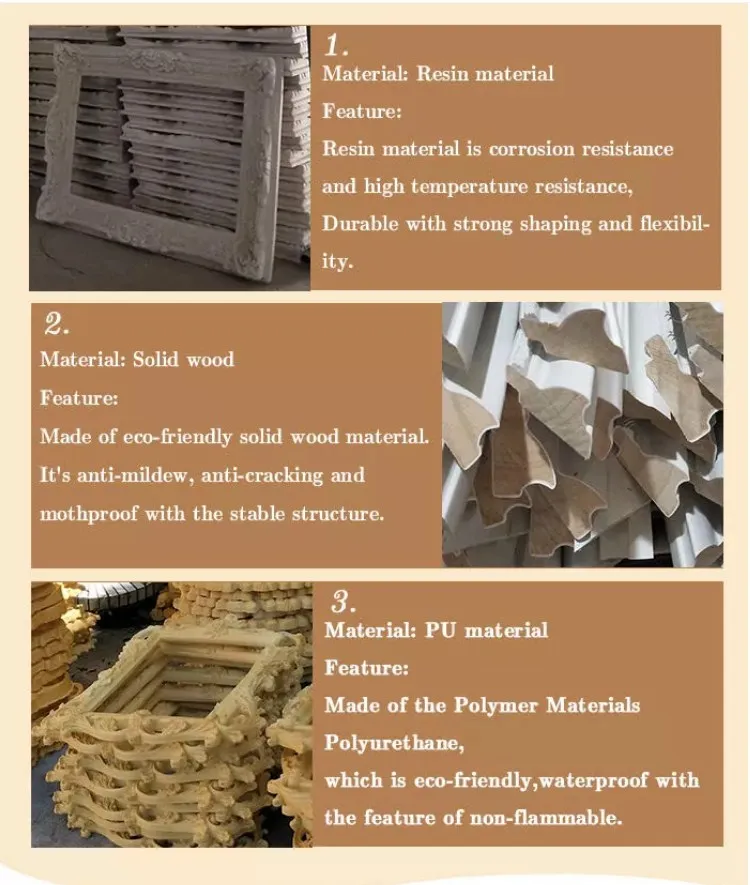 1.
Material: Resin material
Feature:
Resin material is corrosion resistance and high temperature resistance,
Durable with strong shaping and flexibility.

2.
Material: Solid wood
Feature:
Made of eco-friendly solid wood material.
It's anti-mildew, anti-cracking and mothproof with the stable structure.

3.
Material: PU material
Feature:
Made of the Polymer Materials Polyurethane,
which is eco-friendly,waterproof with the feature of non-flammable.