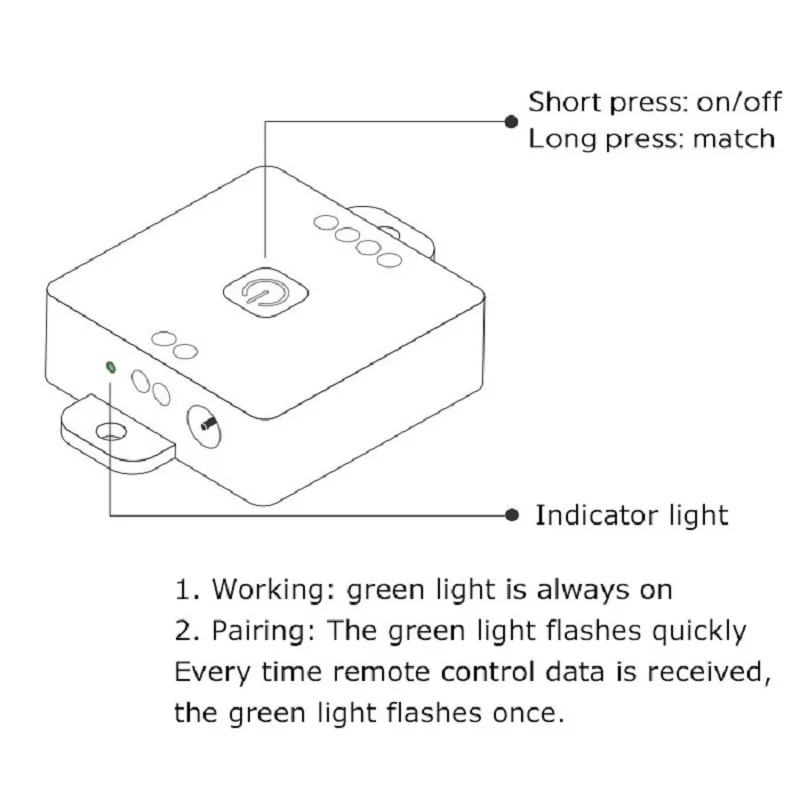 Short press: on/off
Long press: match

Indicator light

1. Working: green light is always on
2. Pairing: The green light flashes quickly
Every time remote control data is received, the green light flashes once.