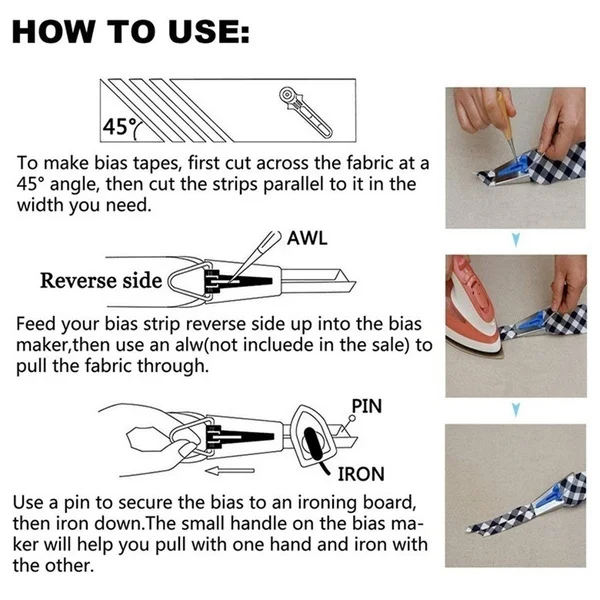 HOW TO USE:

45°

To make bias tapes, first cut across the fabric at a 45° angle, then cut the strips parallel to it in the width you need.

AWL

Reverse side

Feed your bias strip reverse side up into the bias maker,then use an alw(not incluede in the sale) to pull the fabric through.

PIN

IRON

Use a pin to secure the bias to an ironing board, then iron down.The small handle on the bias maker will help you pull with one hand and iron with the other.