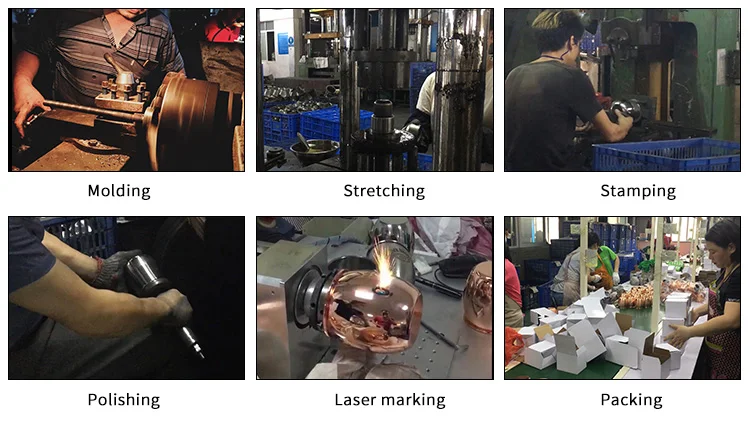 Molding

Stretching

Stamping

Polishing

Laser marking

Packing