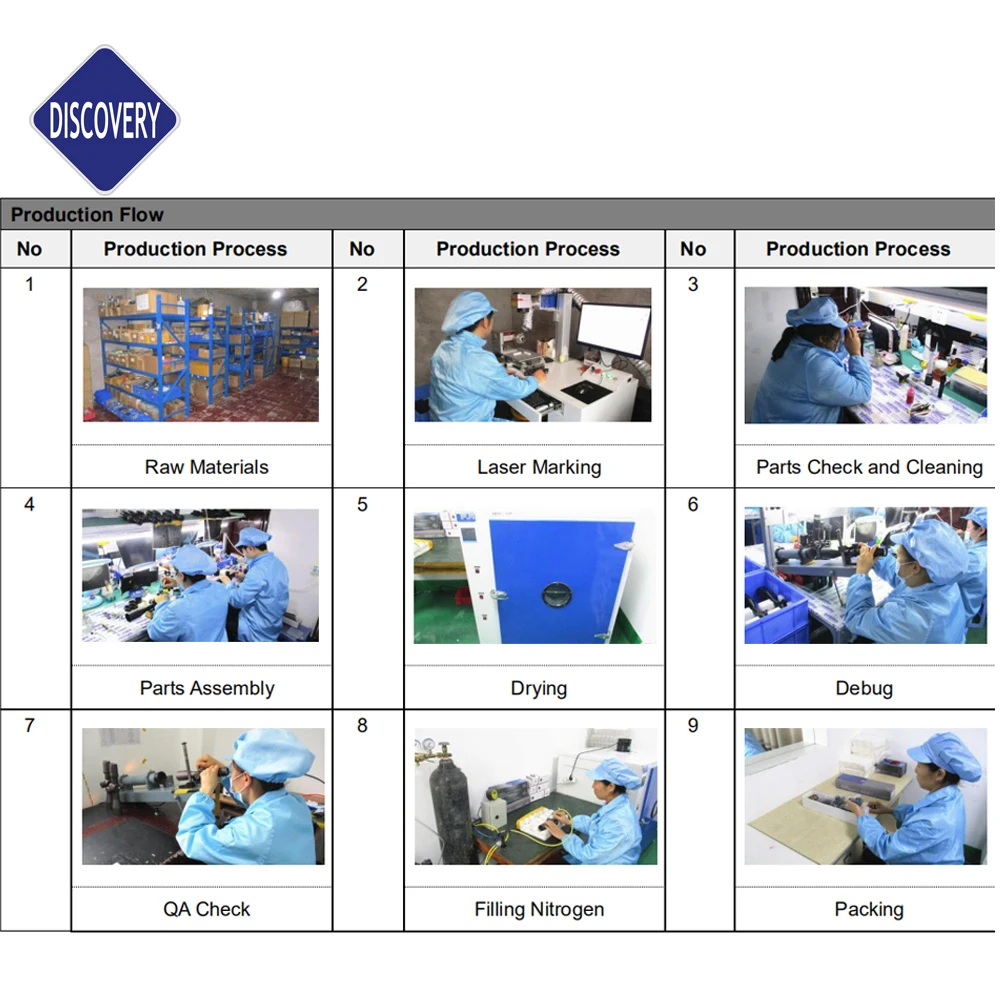 DISCOVERY

Production Flow

| No | Production Process | No | Production Process | No | Production Process |
|---|---|---|---|---|---|
| 1 | Raw Materials | 2 | Laser Marking | 3 | Parts Check and Cleaning |
| 4 | Parts Assembly | 5 | Drying | 6 | Debug |
| 7 | QA Check | 8 | Filling Nitrogen | 9 | Packing |