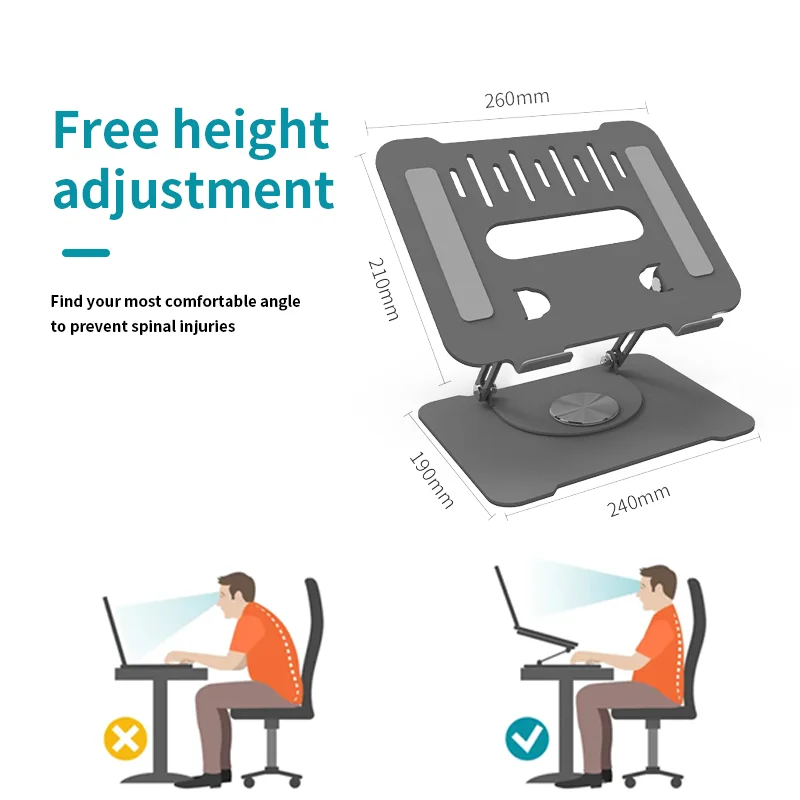 Free height adjustment

Find your most comfortable angle to prevent spinal injuries

260mm

210mm

190mm

240mm