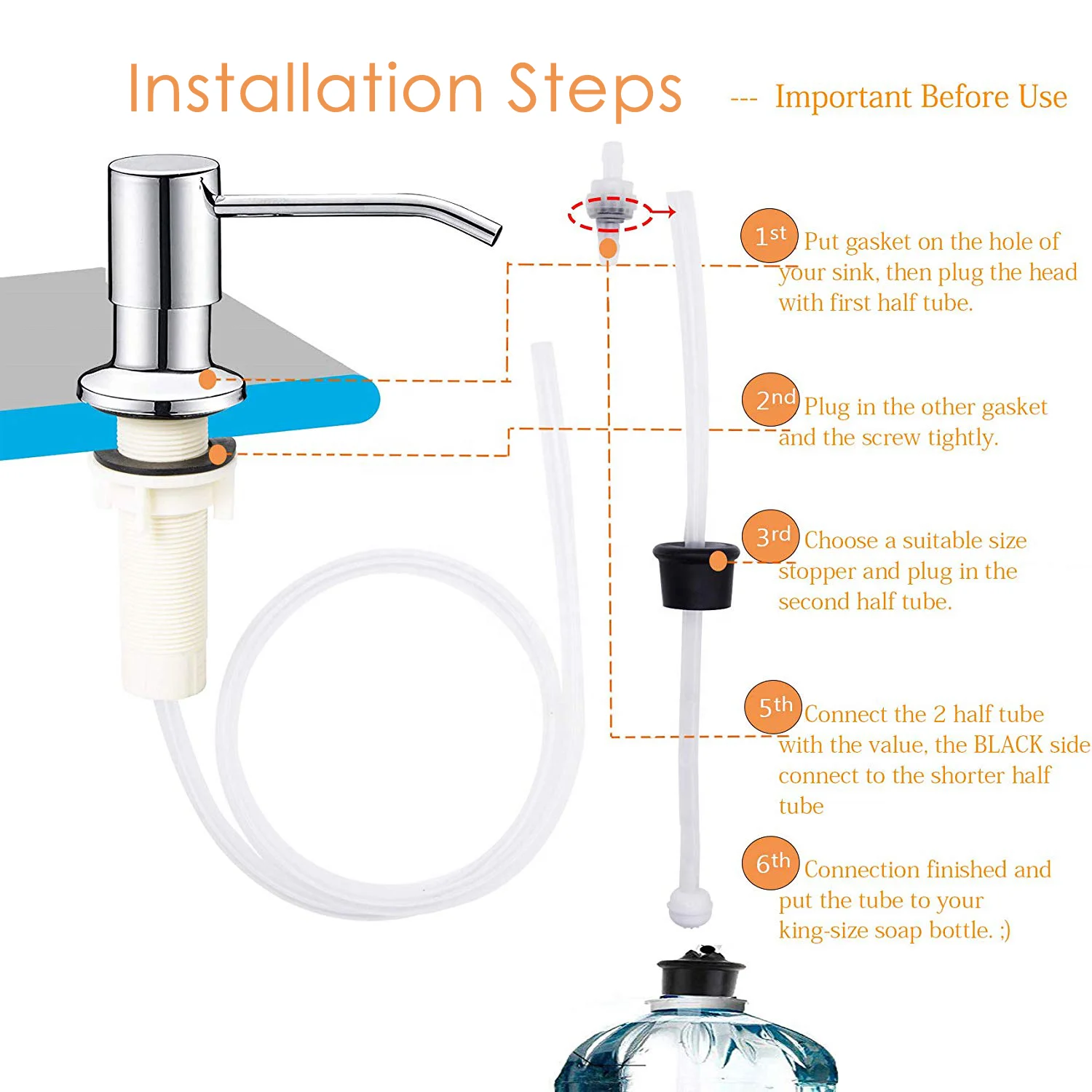 Installation Steps --- Important Before Use

1st Put gasket on the hole of your sink, then plug the head with first half tube.

2nd Plug in the other gasket and the screw tightly.

3rd Choose a suitable size stopper and plug in the second half tube.

5th Connect the 2 half tube with the value, the BLACK side connect to the shorter half tube

6th Connection finished and put the tube to your king-size soap bottle. :)