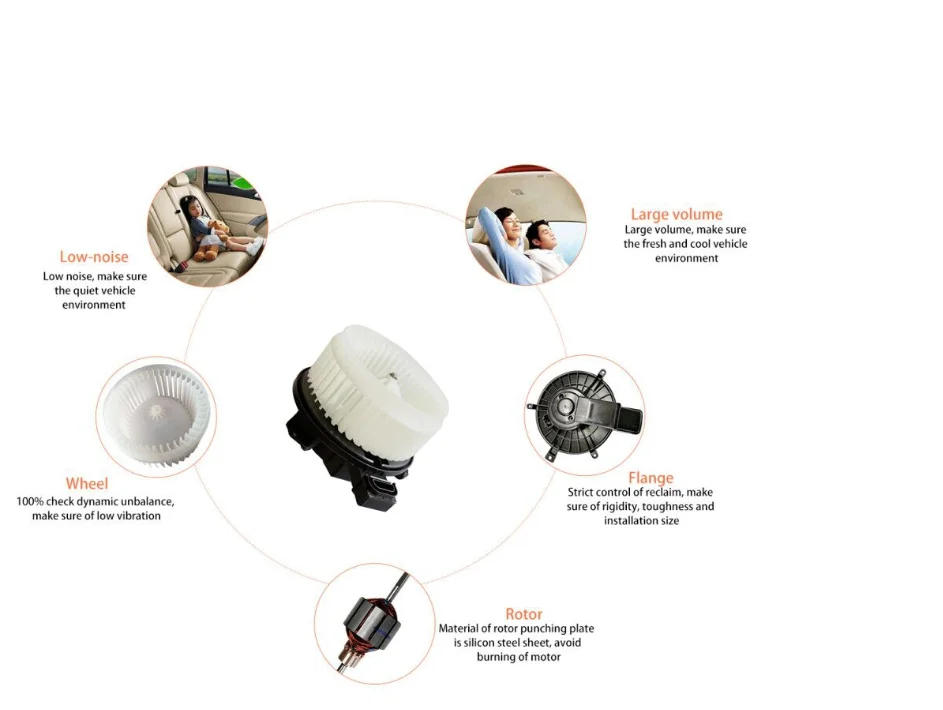 Low-noise
Low noise, make sure the quiet vehicle environment

Large volume
Large volume, make sure the fresh and cool vehicle environment

Wheel
100% check dynamic unbalance, make sure of low vibration

Flange
Strict control of reclaim, make sure of rigidity, toughness and installation size

Rotor
Material of rotor punching plate is silicon steel sheet, avoid burning of motor