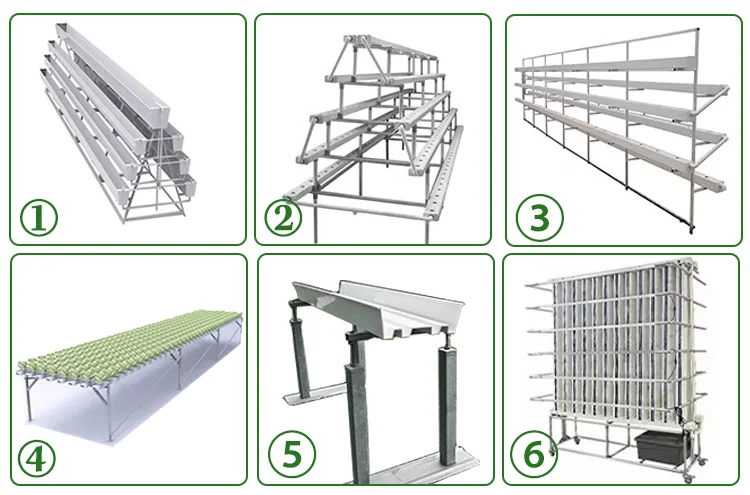 ①

②

③

④

⑤

⑥