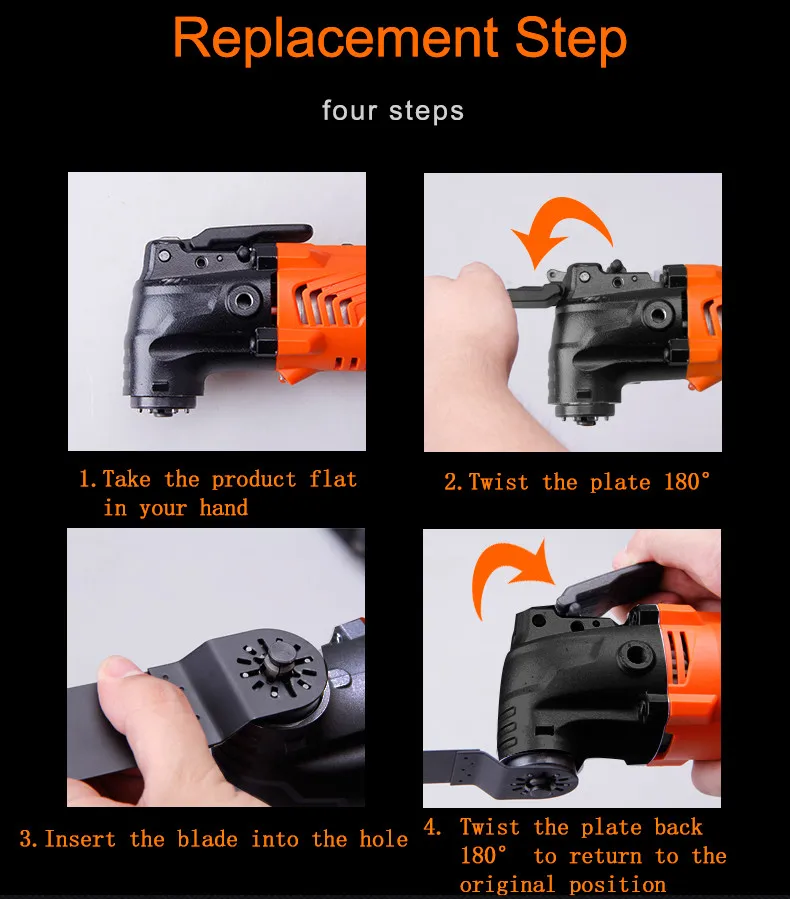 Replacement Step

four steps

1. Take the product flat in your hand

2. Twist the plate 180°

3. Insert the blade into the hole

4. Twist the plate back 180° to return to the original position