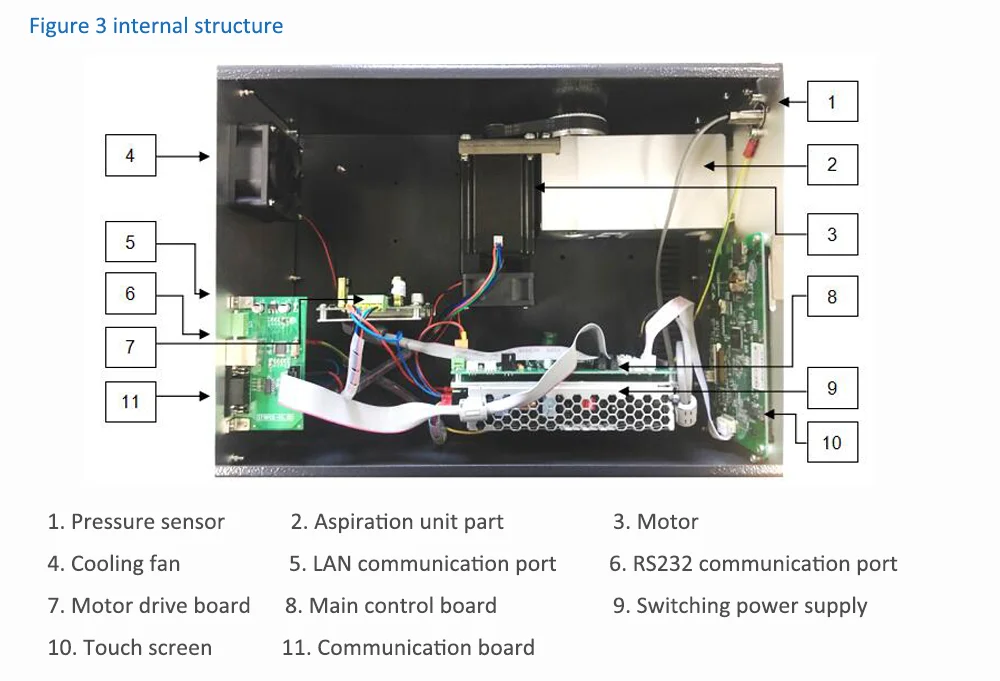 Figure 3 internal structure

4
5
6
7
11
1
2
3
8
9
10

1. Pressure sensor
2. Aspiration unit part
3. Motor
4. Cooling fan
5. LAN communication port
6. RS232 communication port
7. Motor drive board
8. Main control board
9. Switching power supply
10. Touch screen
11. Communication board