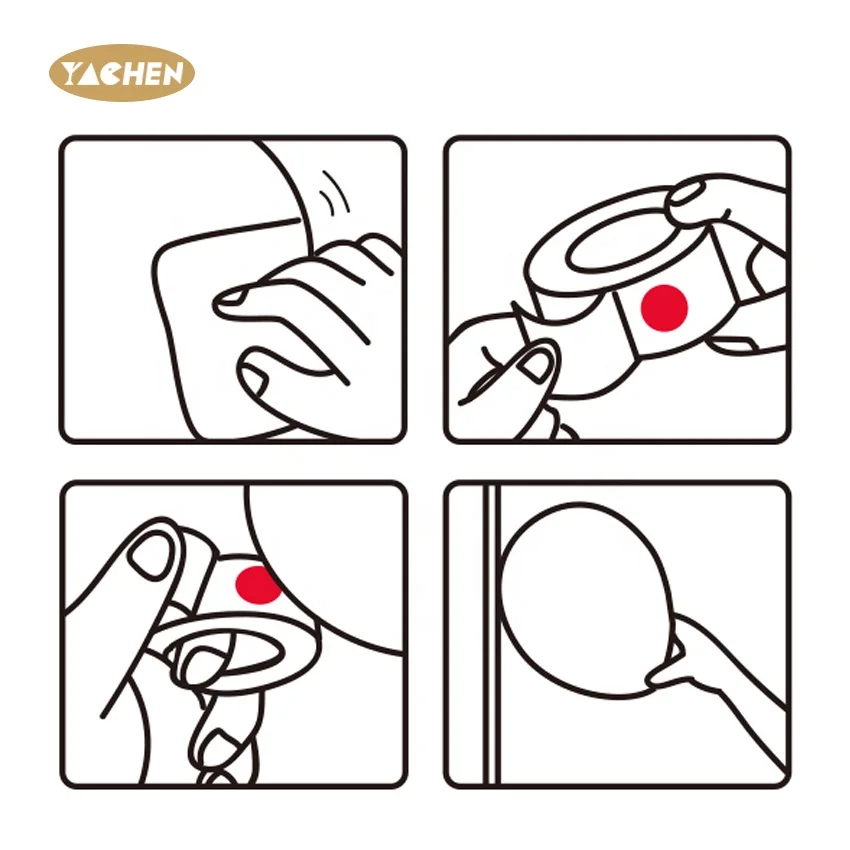 YACHEN