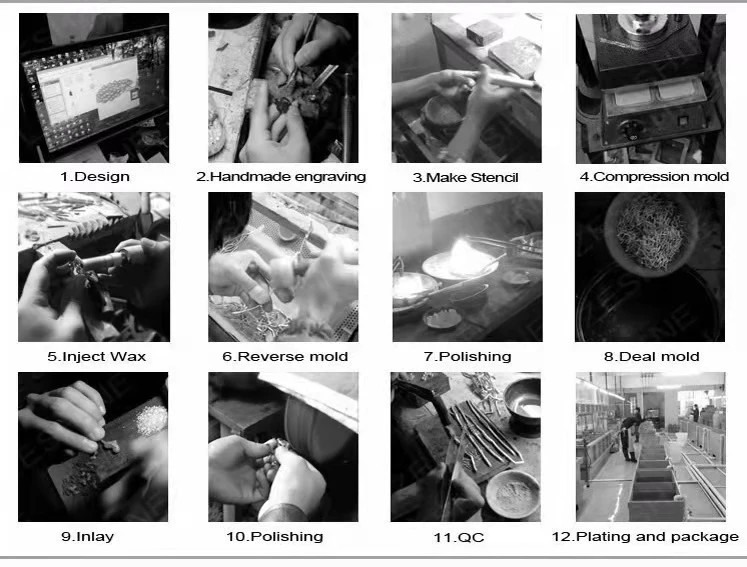 1.Design

2.Handmade engraving

3.Make Stencil

4.Compression mold

5.Inject Wax

6.Reverse mold

7.Polishing

8.Deal mold

9.Inlay

10.Polishing

11.QC

12.Plating and package