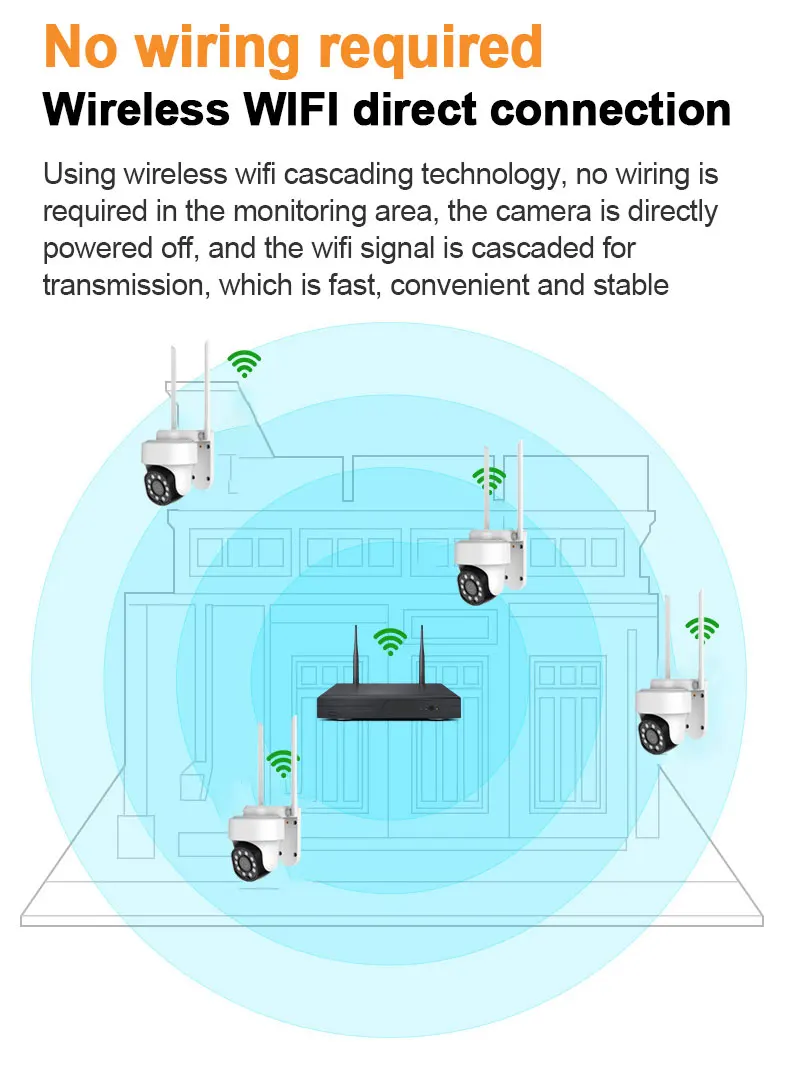 No wiring required
Wireless WIFI direct connection

Using wireless wifi cascading technology, no wiring is required in the monitoring area, the camera is directly powered off, and the wifi signal is cascaded for transmission, which is fast, convenient and stable