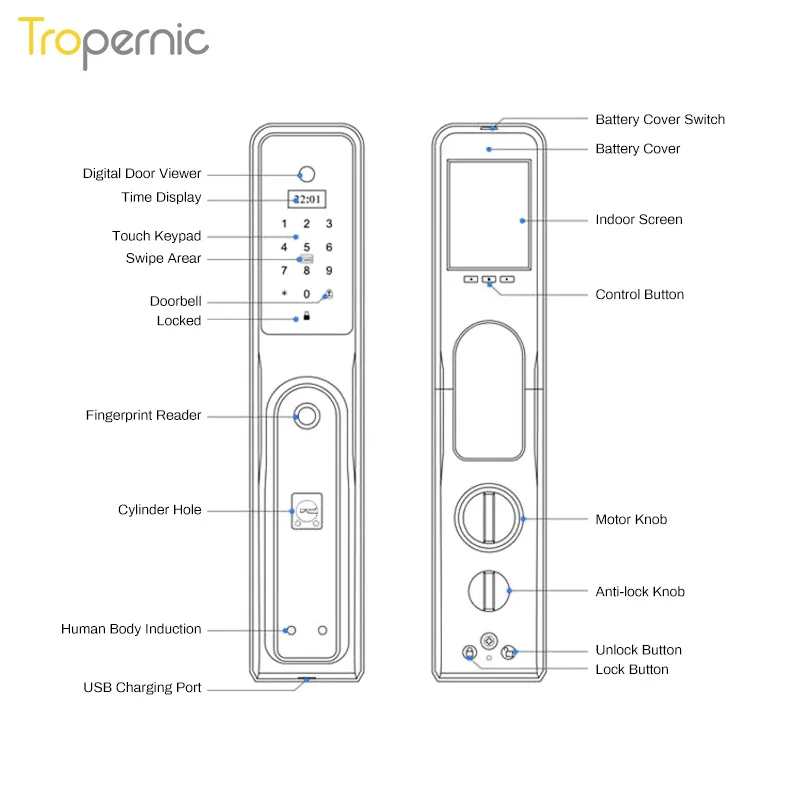 Tropernic

Digital Door Viewer
Time Display
Touch Keypad
Swipe Arear
Doorbell
Locked
Fingerprint Reader
Cylinder Hole
Human Body Induction
USB Charging Port

22:01
1 2 3
4 5 6
7 8 9
* 0

Battery Cover Switch
Battery Cover
Indoor Screen
Control Button
Motor Knob
Anti-lock Knob
Unlock Button
Lock Button