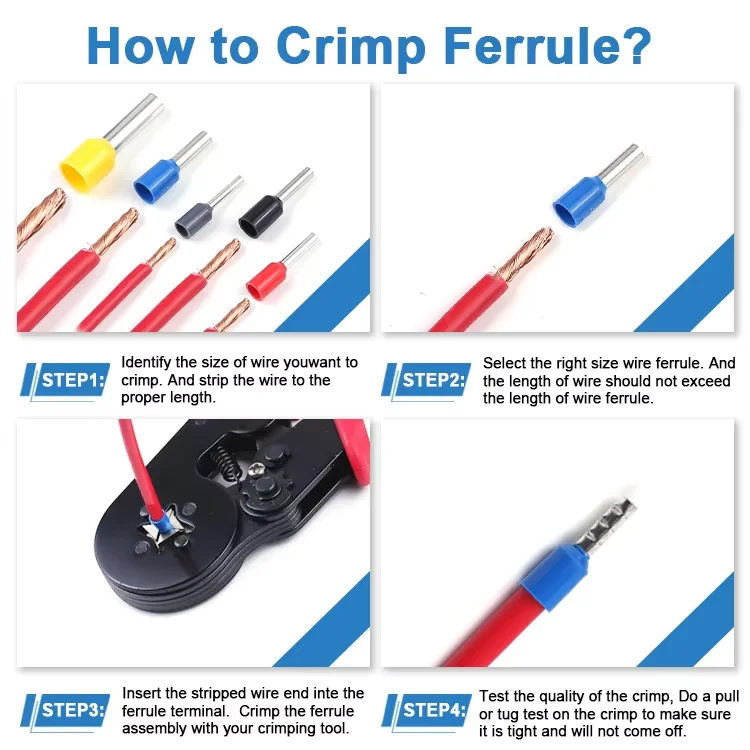 How to Crimp Ferrule?

STEP1: Identify the size of wire youwant to crimp. And strip the wire to the proper length.

STEP2: Select the right size wire ferrule. And the length of wire should not exceed the length of wire ferrule.

STEP3: Insert the stripped wire end inte the ferrule terminal. Crimp the ferrule assembly with your crimping tool.

STEP4: Test the quality of the crimp, Do a pull or tug test on the crimp to make sure it is tight and will not come off.