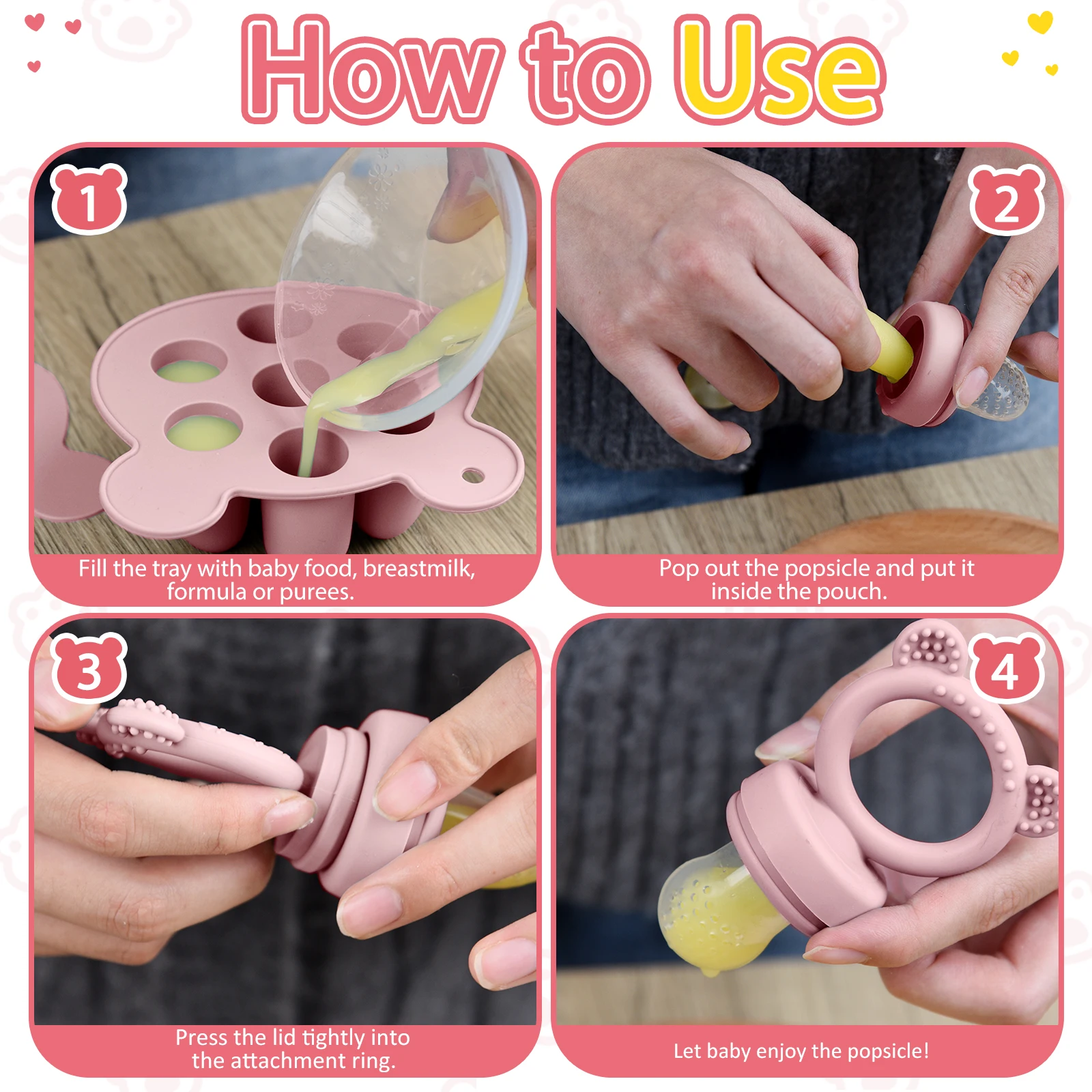 How to Use

1

Fill the tray with baby food, breastmilk, formula or purees.

2

Pop out the popsicle and put it inside the pouch.

3

Press the lid tightly into the attachment ring.

4

Let baby enjoy the popsicle!